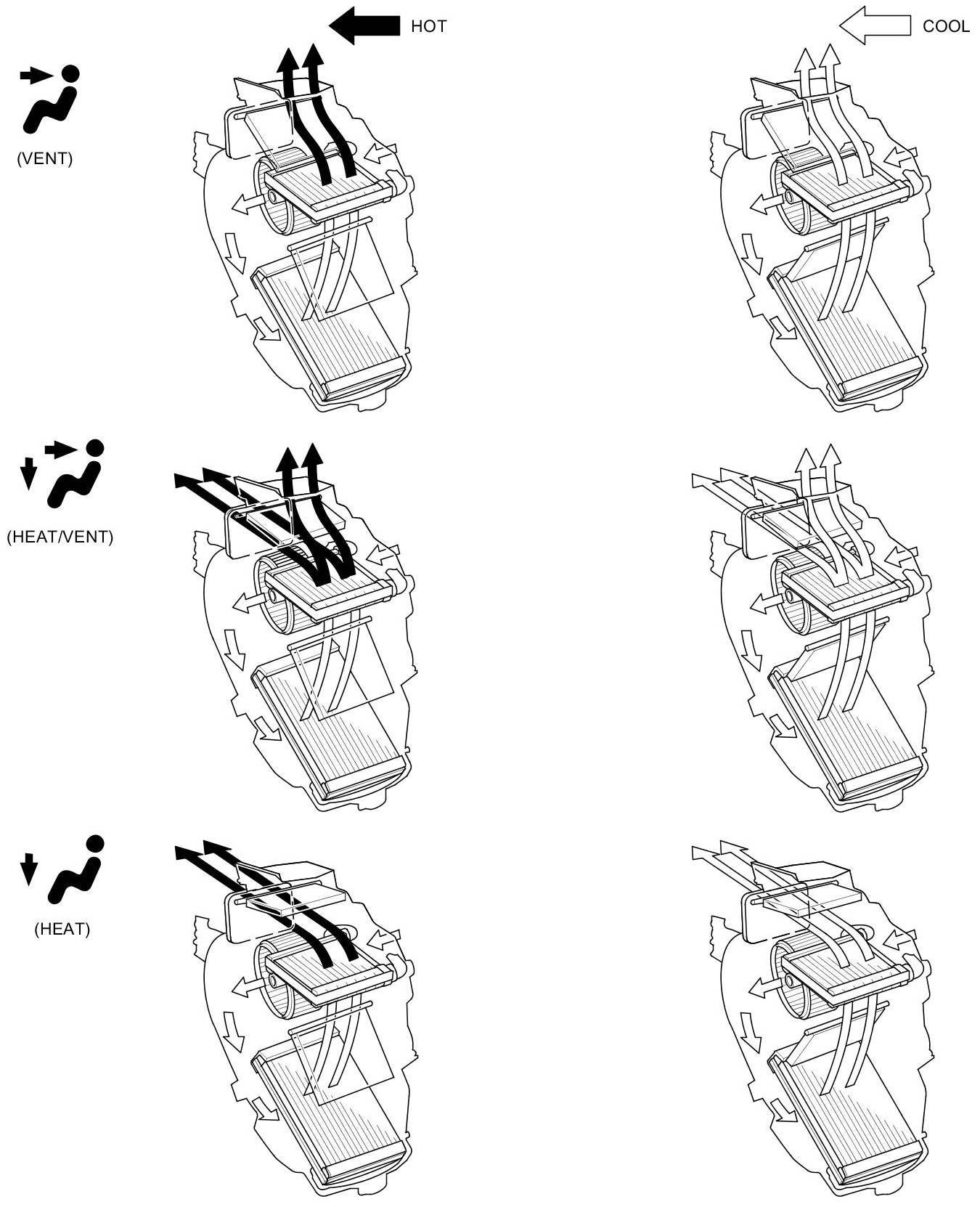 HOT

COOL

(VENT)

(HEAT/VENT)

(HEAT)