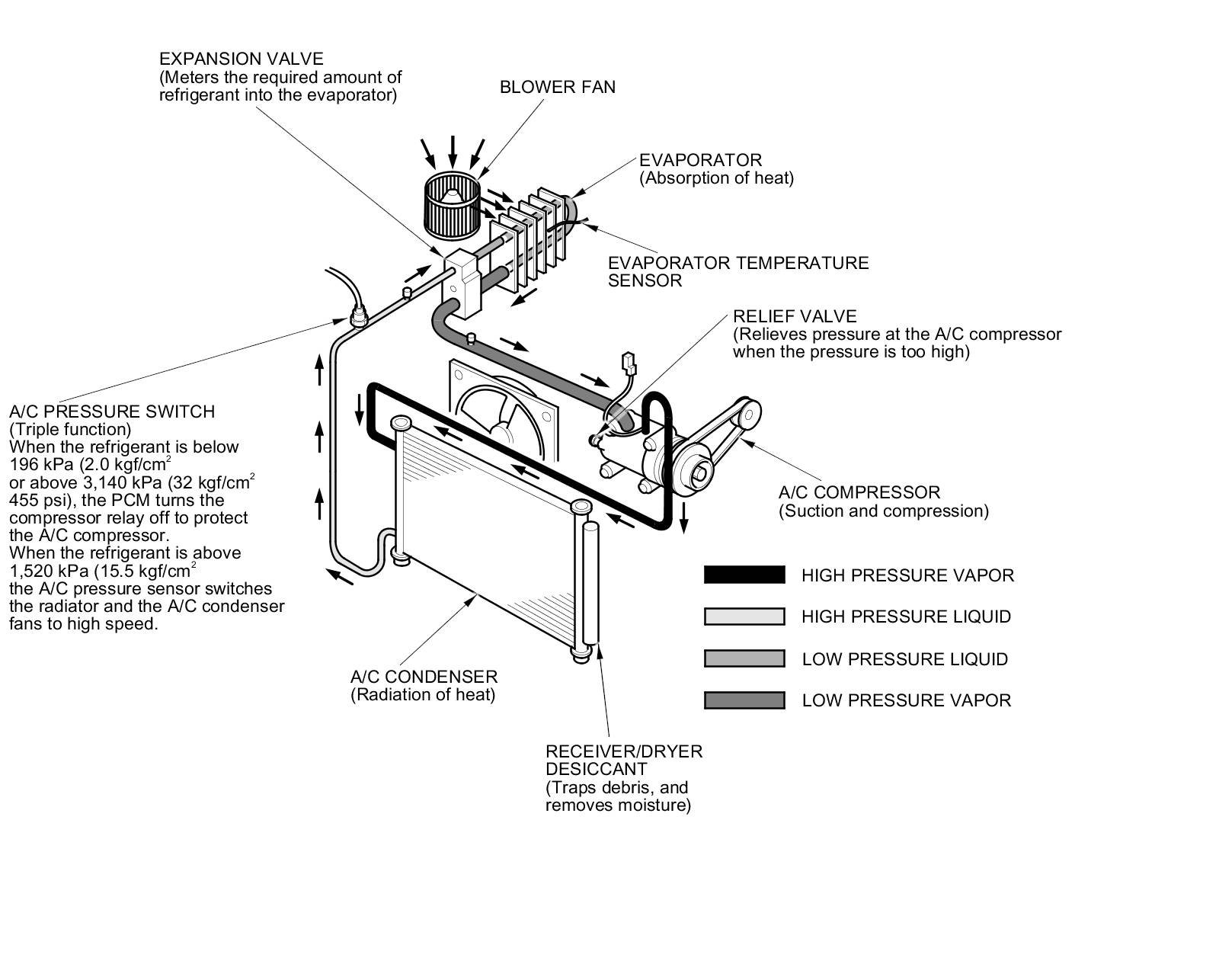 EXPANSION VALVE
(Meters the required amount of refrigerant into the evaporator)

BLOWER FAN

EVAPORATOR
(Absorption of heat)

EVAPORATOR TEMPERATURE SENSOR

RELIEF VALVE
(Relieves pressure at the A/C compressor when the pressure is too high)

A/C PRESSURE SWITCH
(Triple function)
When the refrigerant is below 196 kPa (2.0 kgf/cm$^2$ or above 3,140 kPa (32 kgf/cm$^2$ 455 psi), the PCM turns the compressor relay off to protect the A/C compressor.
When the refrigerant is above 1,520 kPa (15.5 kgf/cm$^2$ the A/C pressure sensor switches the radiator and the A/C condenser fans to high speed.

A/C COMPRESSOR
(Suction and compression)

HIGH PRESSURE VAPOR

HIGH PRESSURE LIQUID

LOW PRESSURE LIQUID

LOW PRESSURE VAPOR

A/C CONDENSER
(Radiation of heat)

RECEIVER/DRYER DESICCANT
(Traps debris, and removes moisture)