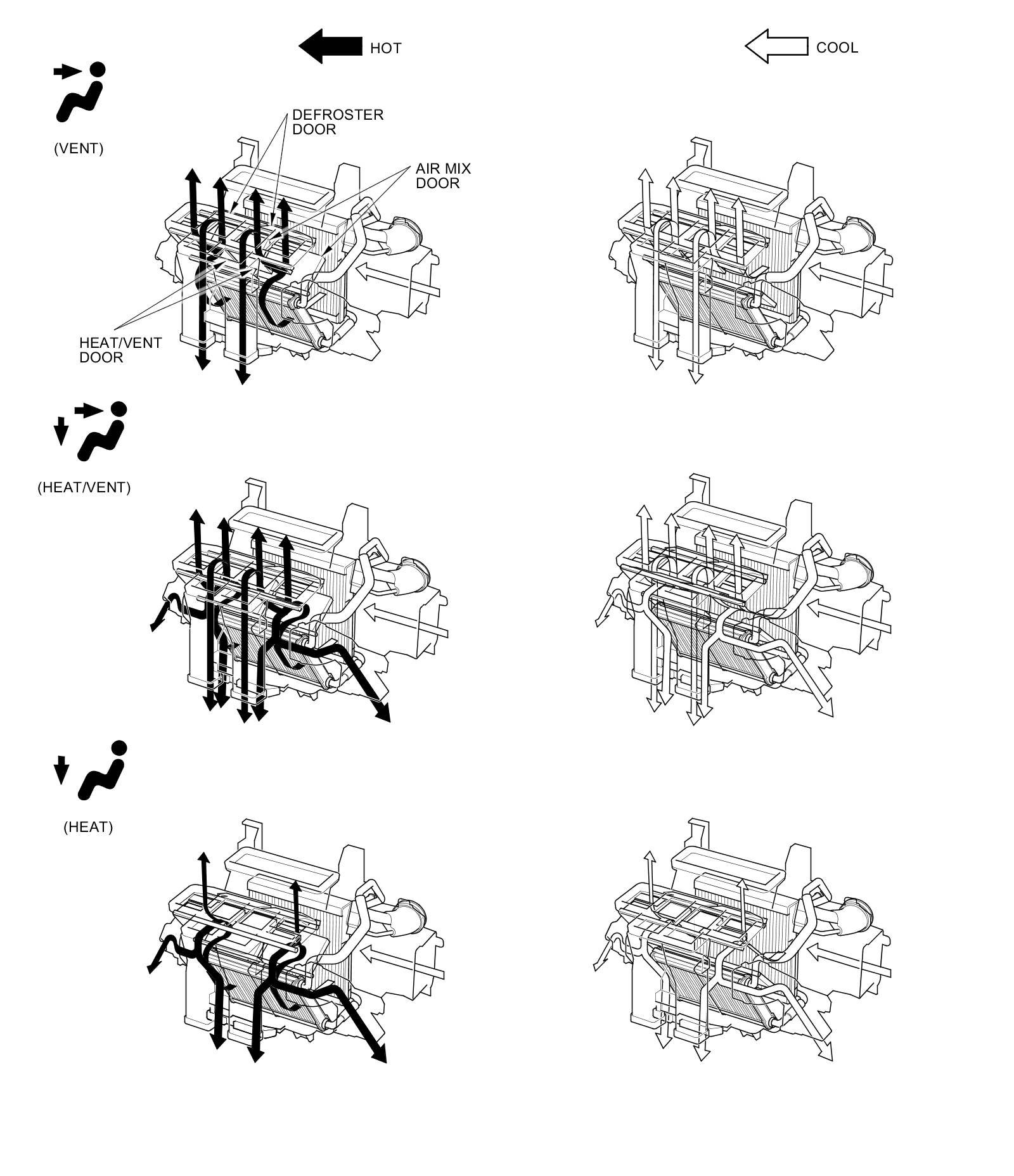 HOT

COOL

(VENT)

DEFROSTER DOOR

AIR MIX DOOR

HEAT/VENT DOOR

(HEAT/VENT)

(HEAT)