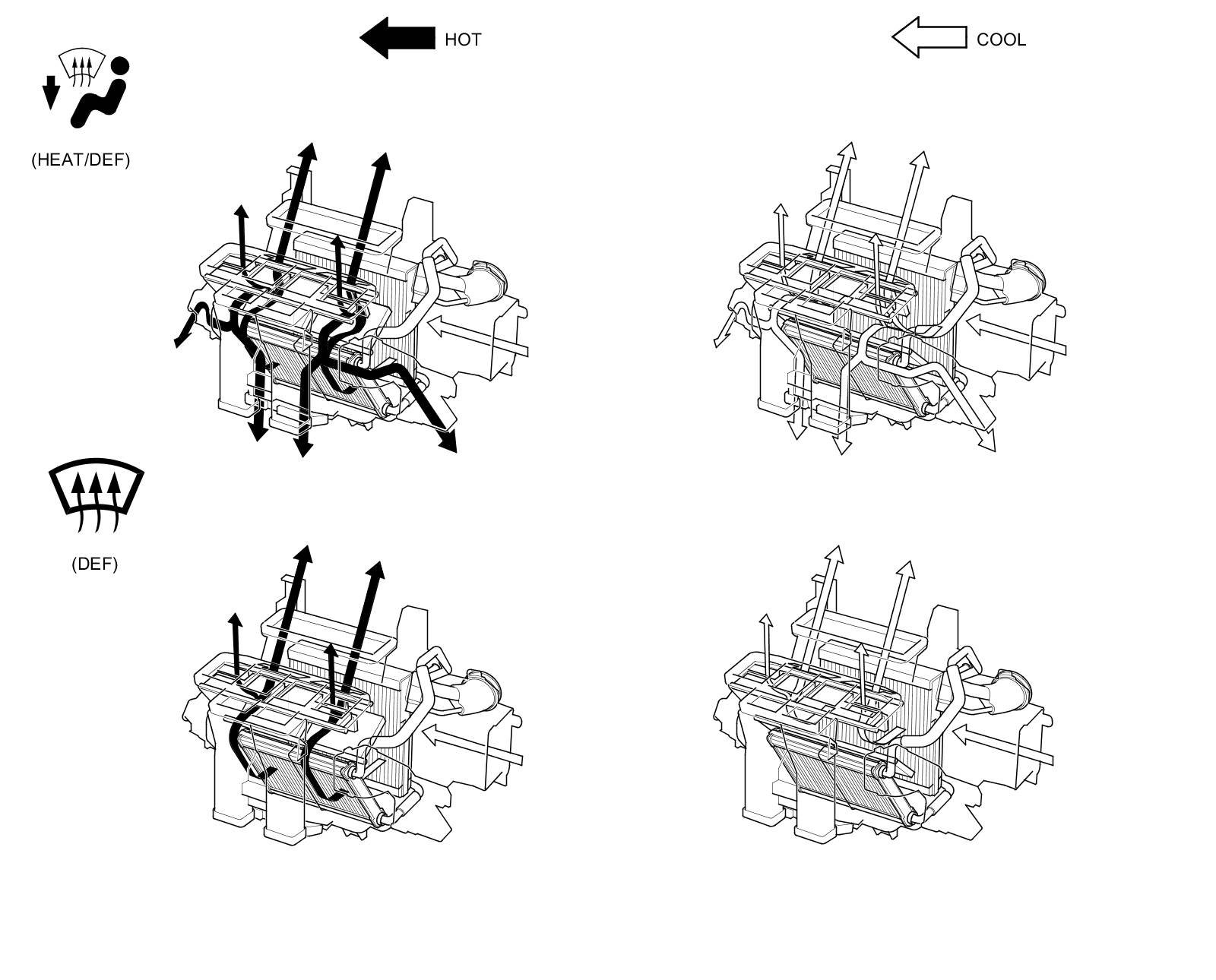 HOT

COOL

(HEAT/DEF)

(DEF)