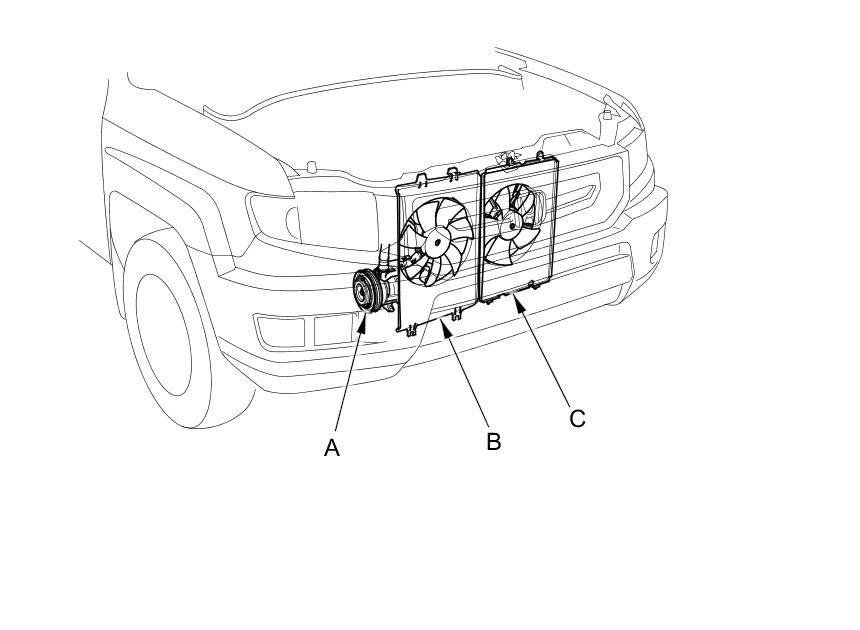 A
B
C