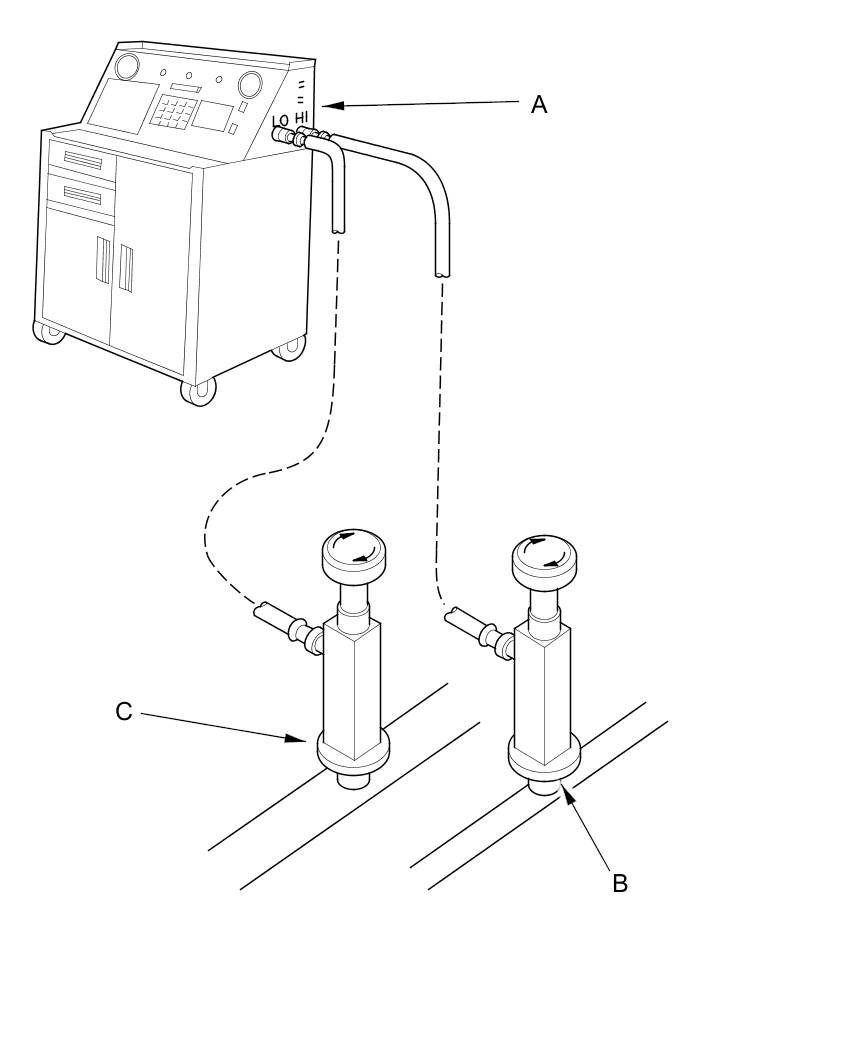 LO HI

A

C

B