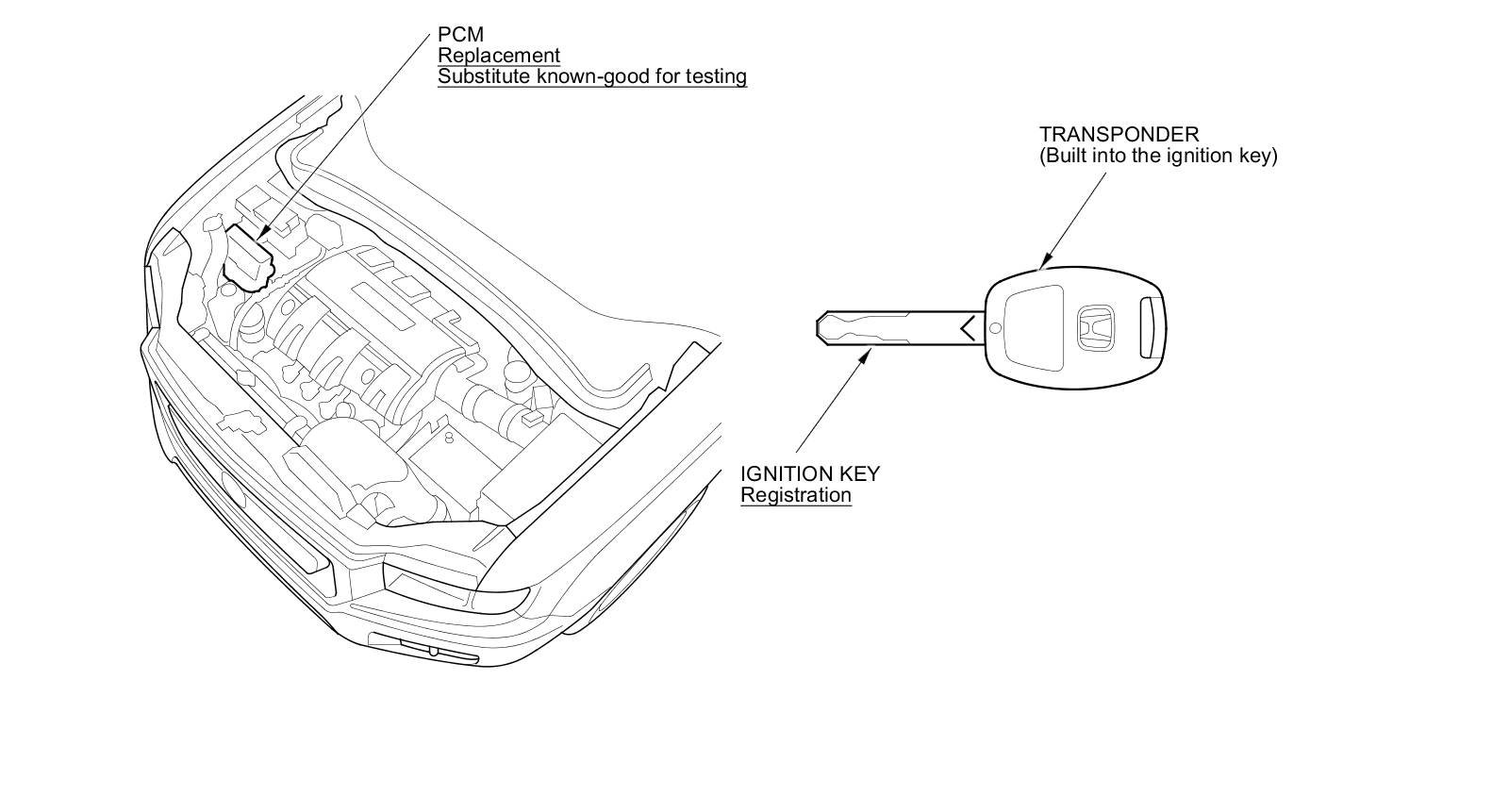 PCM
Replacement
Substitute known-good for testing

TRANSPONDER
(Built into the ignition key)

IGNITION KEY
Registration