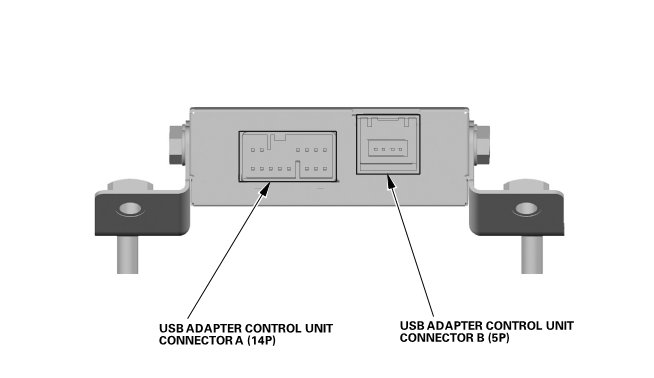 USB ADAPTER CONTROL UNIT CONNECTOR A (14P)

USB ADAPTER CONTROL UNIT CONNECTOR B (5P)