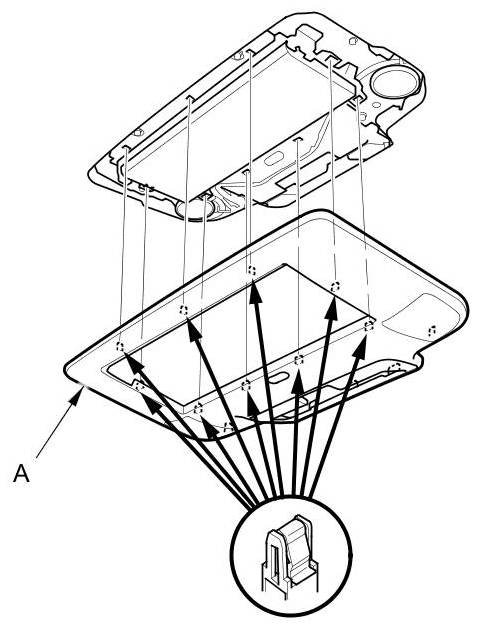 A