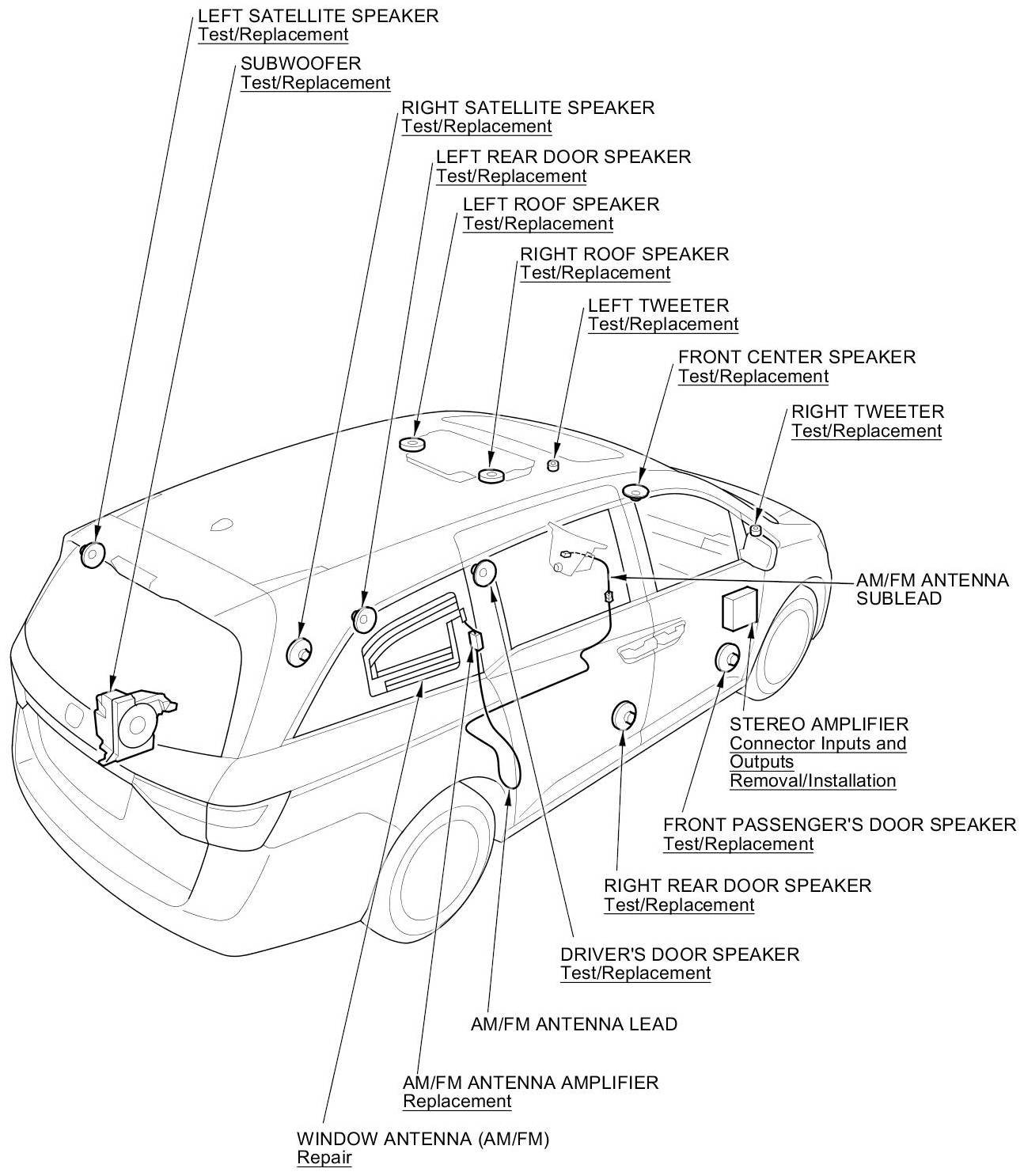 LEFT SATELLITE SPEAKER
Test/Replacement

SUBWOOFER
Test/Replacement

RIGHT SATELLITE SPEAKER
Test/Replacement

LEFT REAR DOOR SPEAKER
Test/Replacement

LEFT ROOF SPEAKER
Test/Replacement

RIGHT ROOF SPEAKER
Test/Replacement

LEFT TWEETER
Test/Replacement

FRONT CENTER SPEAKER
Test/Replacement

RIGHT TWEETER
Test/Replacement

AM/FM ANTENNA
SUBLEAD

STEREO AMPLIFIER
Connector Inputs and Outputs
Removal/Installation

FRONT PASSENGER'S DOOR SPEAKER
Test/Replacement

RIGHT REAR DOOR SPEAKER
Test/Replacement

DRIVER'S DOOR SPEAKER
Test/Replacement

AM/FM ANTENNA LEAD

AM/FM ANTENNA AMPLIFIER
Replacement

WINDOW ANTENNA (AM/FM)
Repair