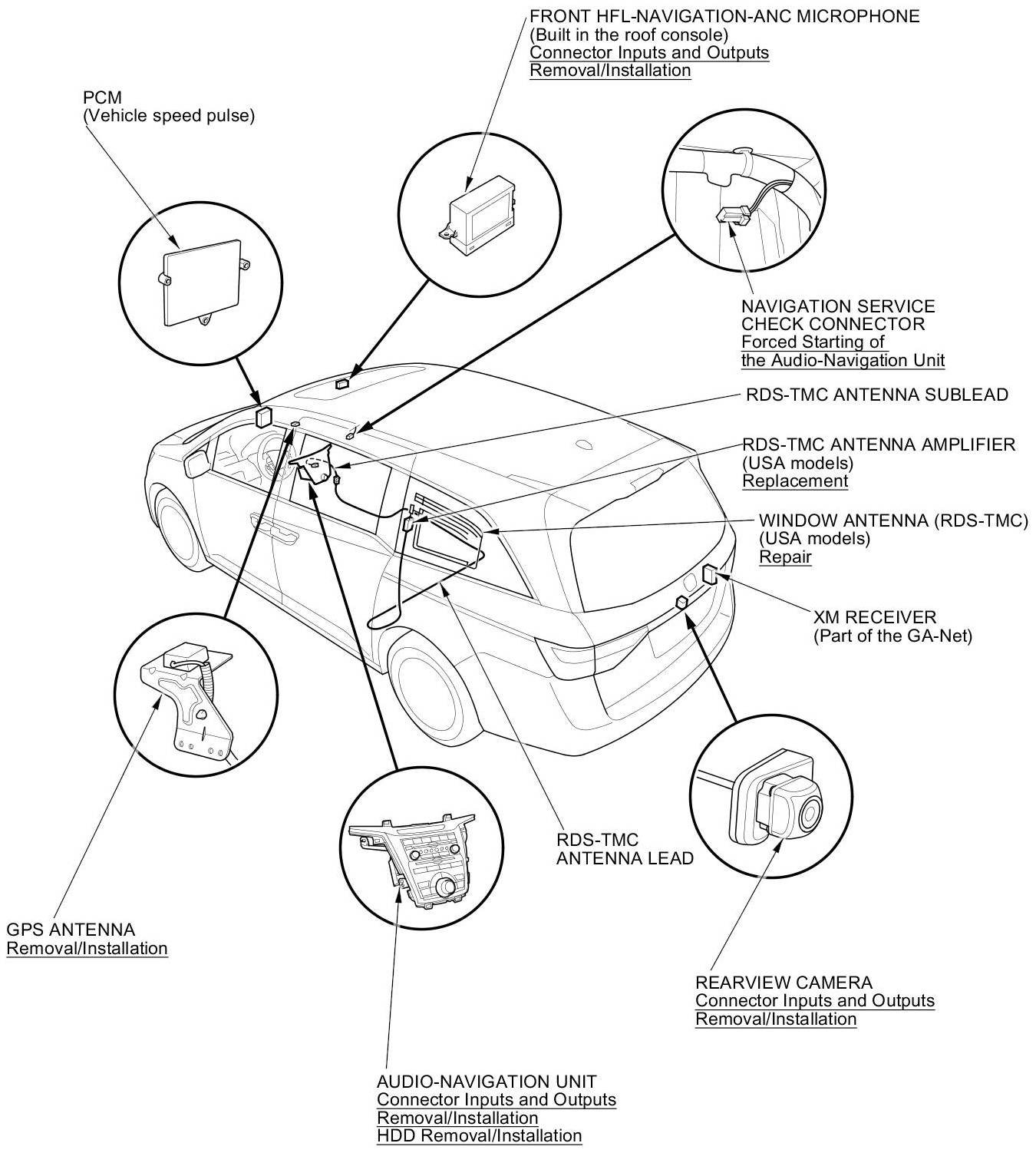 FRONT HFL-NAVIGATION-ANC MICROPHONE
(Built in the roof console)
Connector Inputs and Outputs
Removal/Installation

PCM
(Vehicle speed pulse)

NAVIGATION SERVICE CHECK CONNECTOR
Forced Starting of the Audio-Navigation Unit

RDS-TMC ANTENNA SUBLEAD

RDS-TMC ANTENNA AMPLIFIER
(USA models)
Replacement

WINDOW ANTENNA (RDS-TMC)
(USA models)
Repair

XM RECEIVER
(Part of the GA-Net)

RDS-TMC ANTENNA LEAD

GPS ANTENNA
Removal/Installation

REARVIEW CAMERA
Connector Inputs and Outputs
Removal/Installation

AUDIO-NAVIGATION UNIT
Connector Inputs and Outputs
Removal/Installation
HDD Removal/Installation