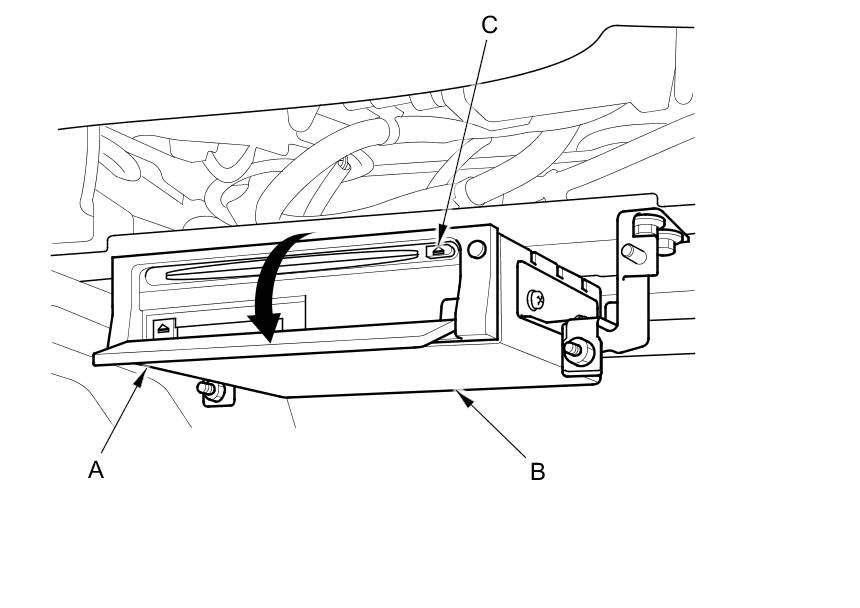 C

A

B