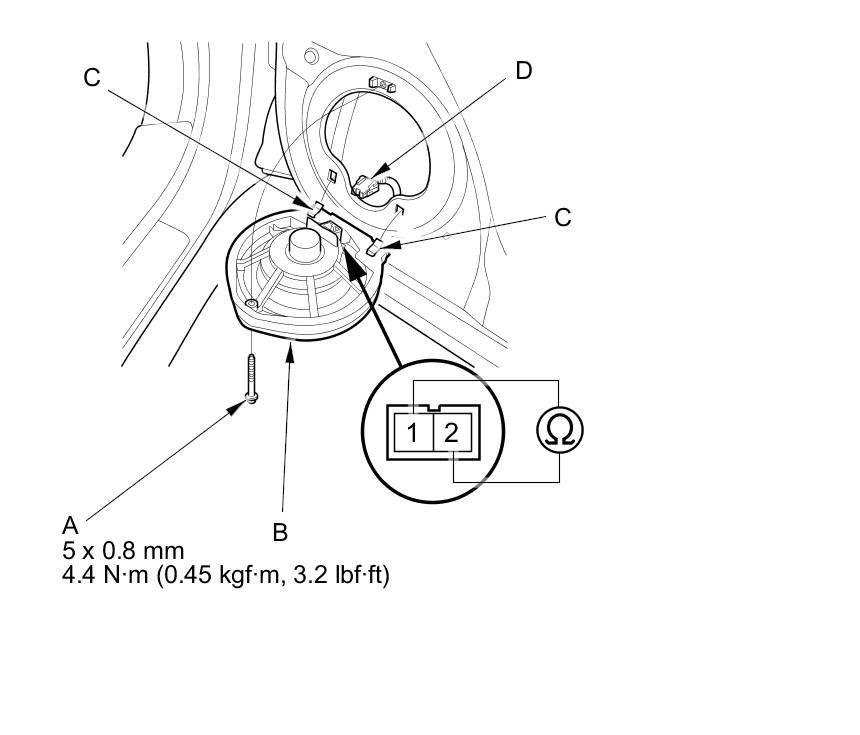 C

D

C

1 2

Ω

A
5 x 0.8 mm
4.4 N·m (0.45 kgf·m, 3.2 lbf·ft)

B