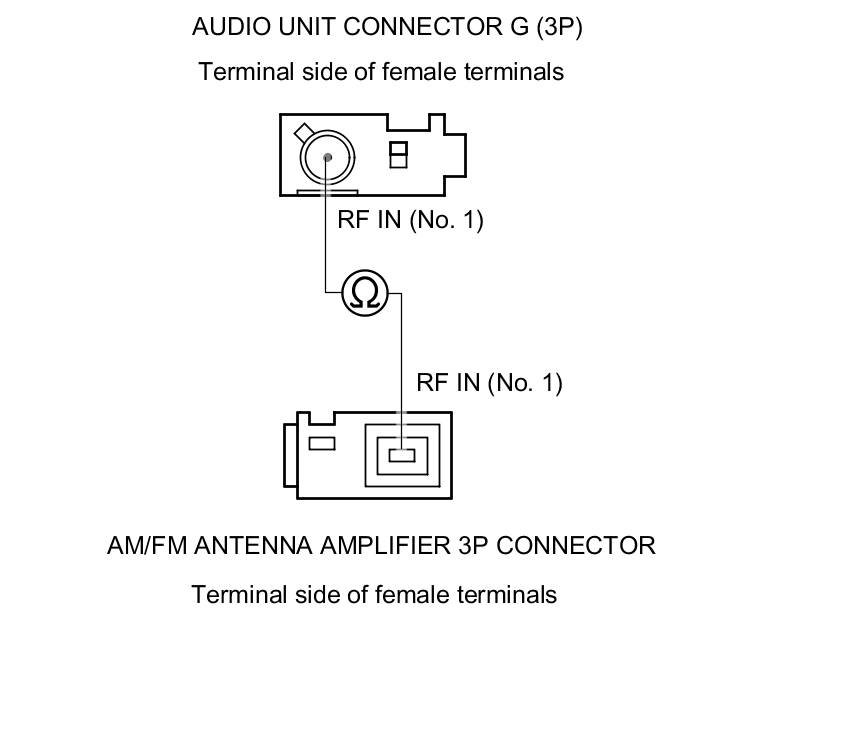 AUDIO UNIT CONNECTOR G (3P)

Terminal side of female terminals

RF IN (No. 1)

Ω

RF IN (No. 1)

AM/FM ANTENNA AMPLIFIER 3P CONNECTOR

Terminal side of female terminals