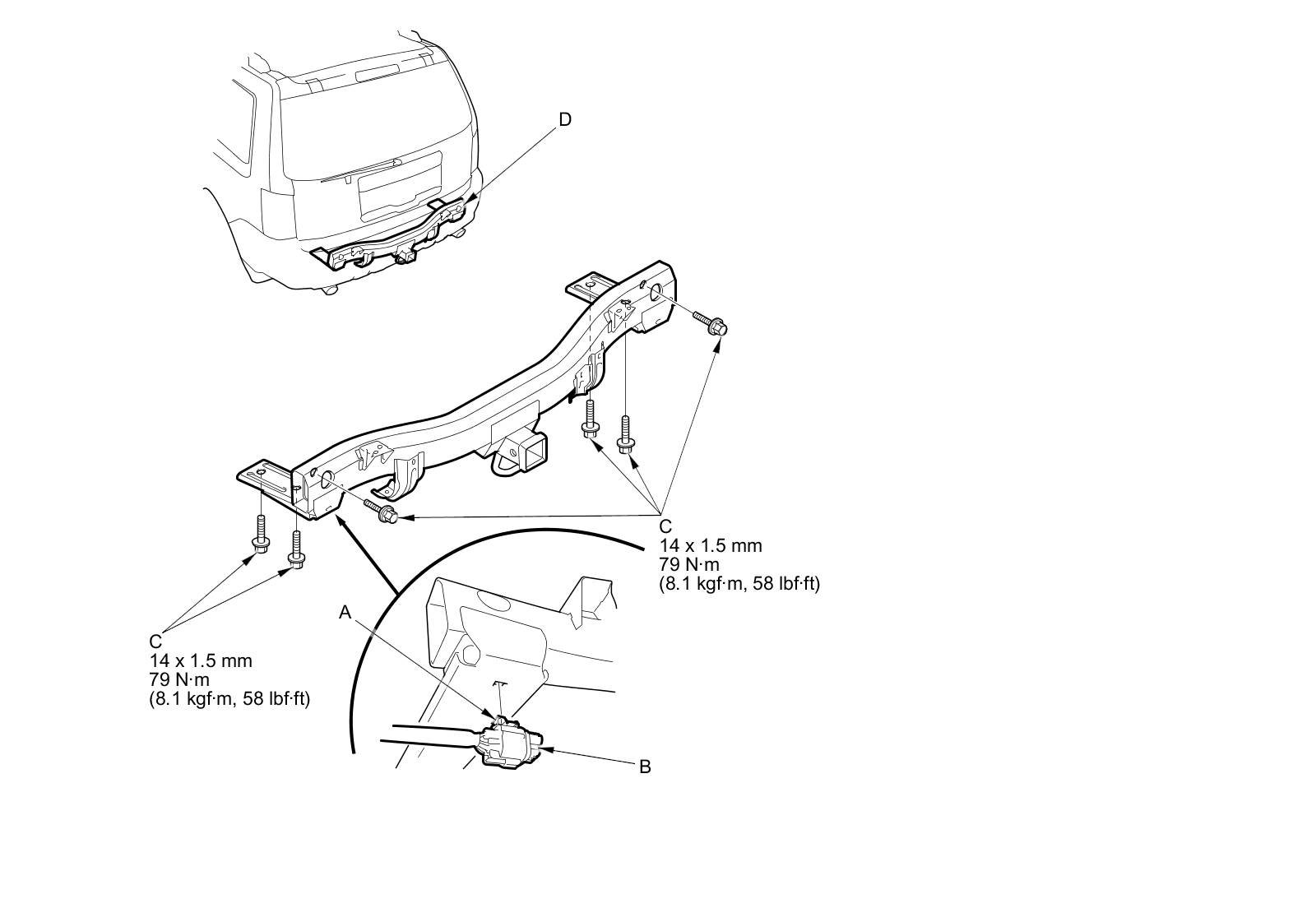 D

C
14 x 1.5 mm
79 N·m
(8.1 kgf·m, 58 lbf·ft)

A

C
14 x 1.5 mm
79 N·m
(8.1 kgf·m, 58 lbf·ft)

B