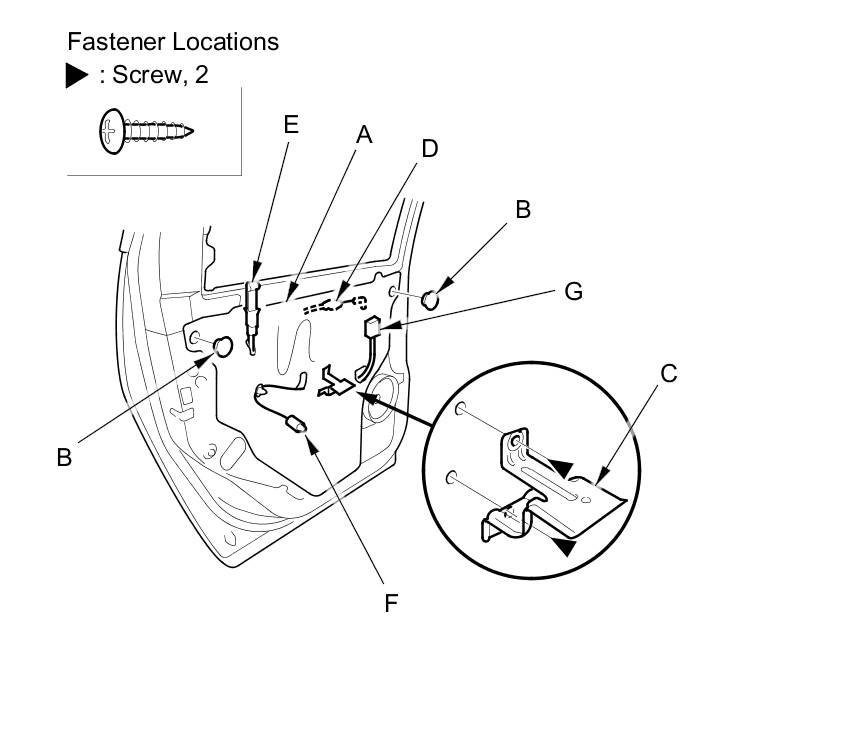 Fastener Locations
▶ : Screw, 2

E
A
D
B
G
C
B
F