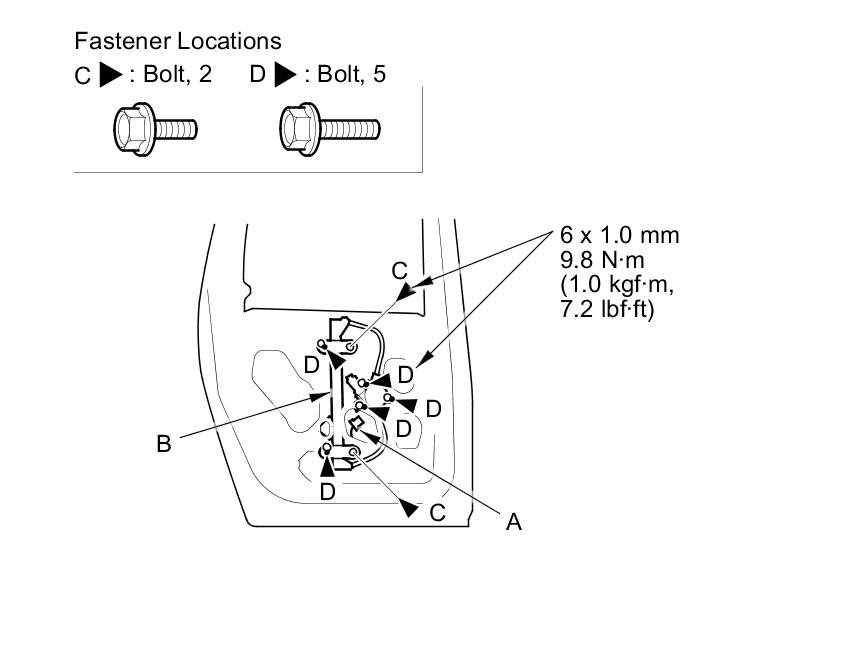 Fastener Locations

C ▶ : Bolt, 2  D ▶ : Bolt, 5

6 x 1.0 mm
9.8 N·m
(1.0 kgf·m,
7.2 lbf·ft)

C

D

D

D

D

B

D

C

A