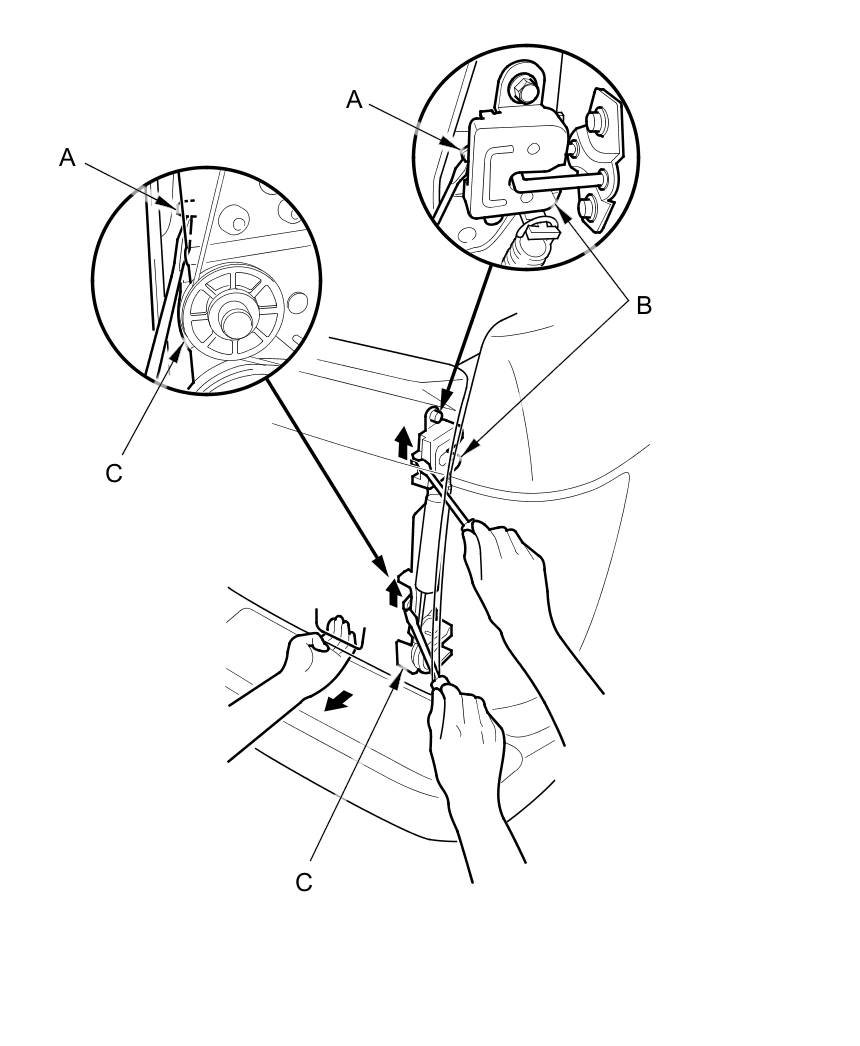 A
A
B
C
C