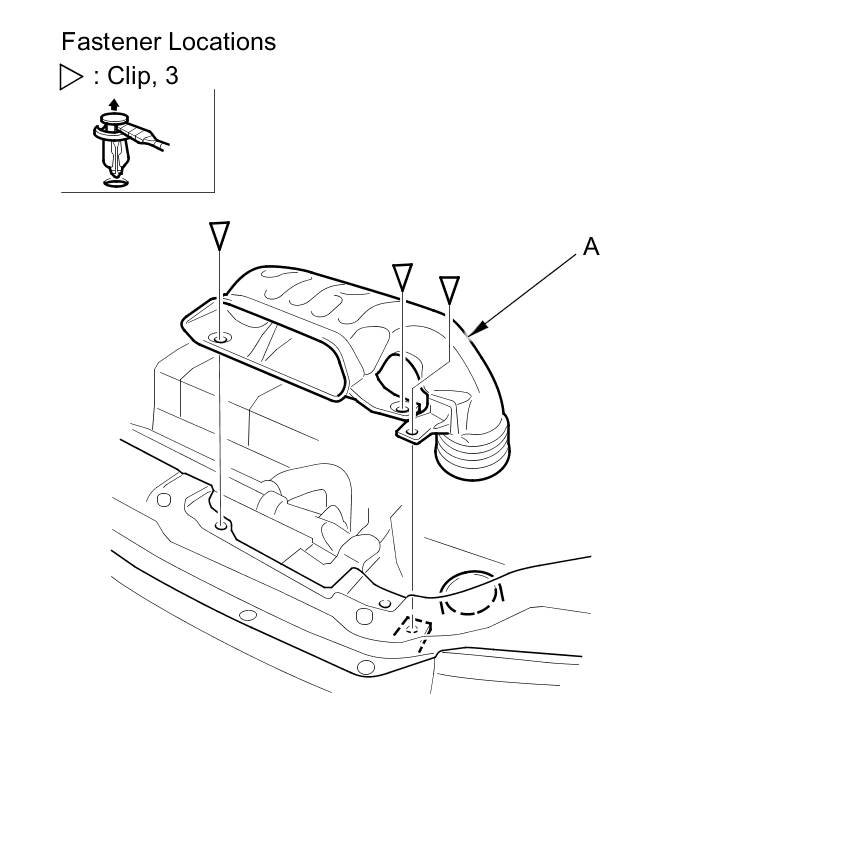 Fastener Locations
▷ : Clip, 3

A