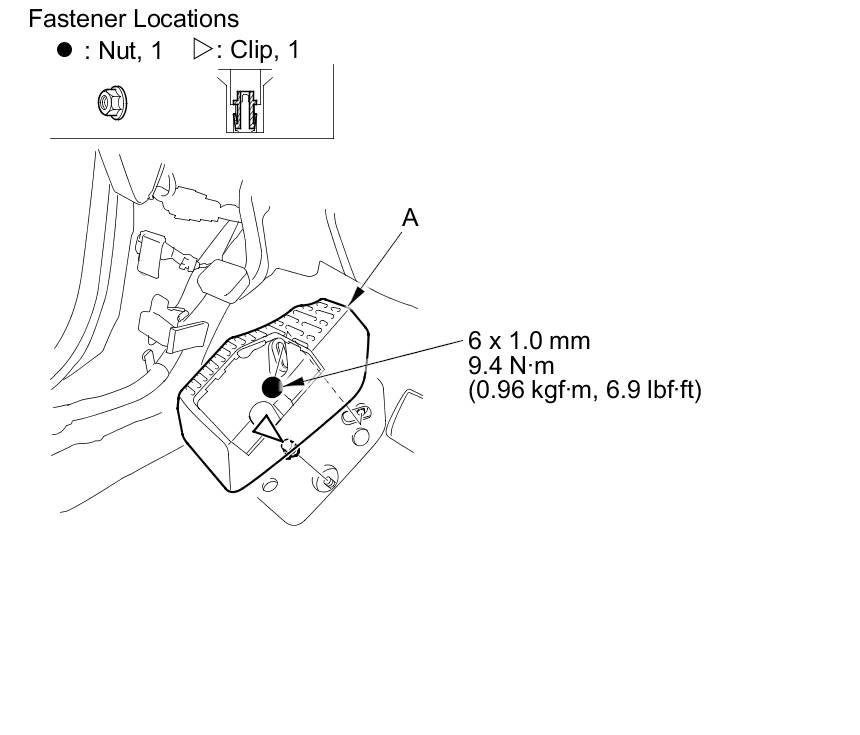 Fastener Locations
● : Nut, 1 ▷: Clip, 1

A

6 x 1.0 mm
9.4 N·m
(0.96 kgf·m, 6.9 lbf·ft)