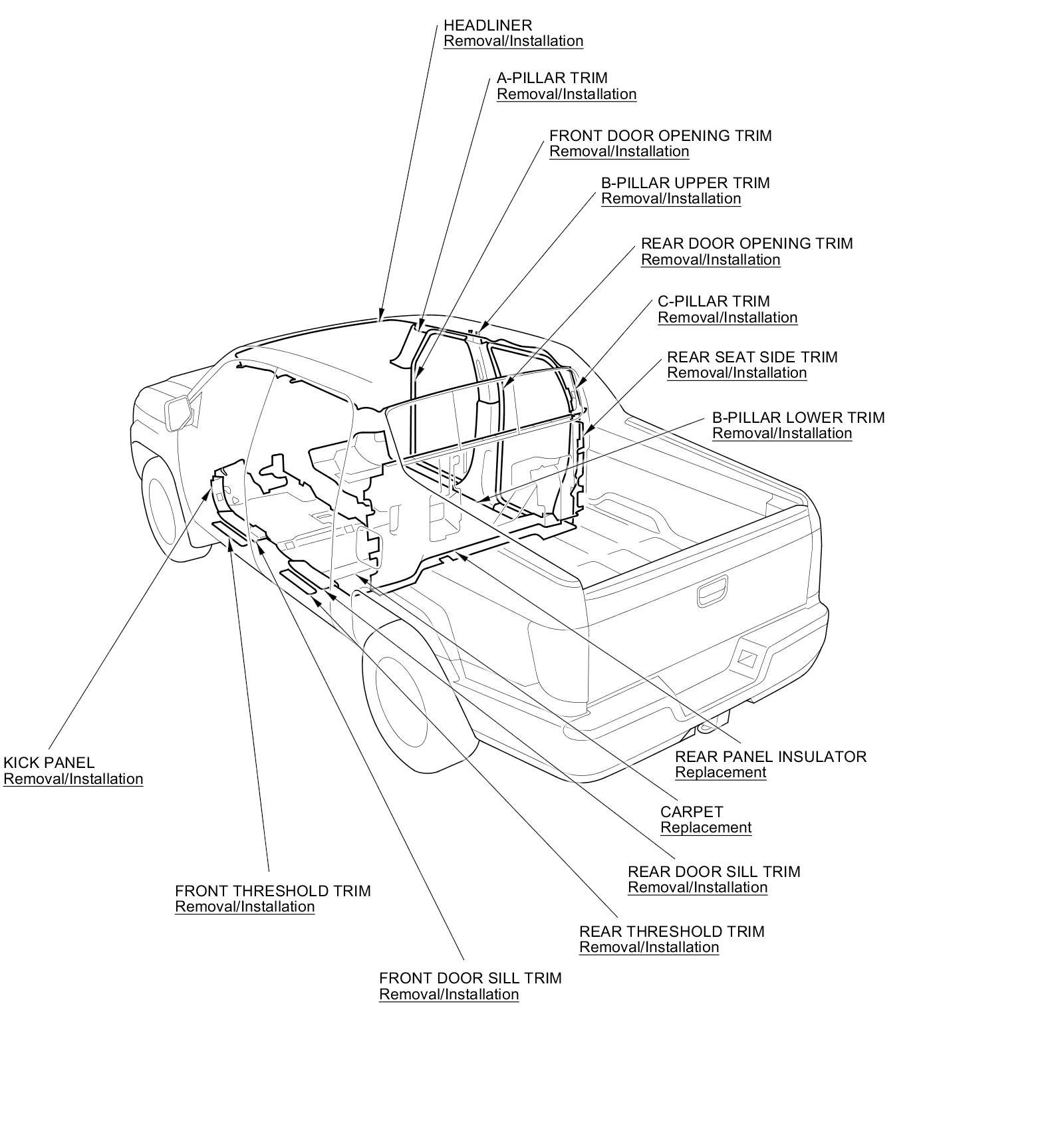 HEADLINER
Removal/Installation

A-PILLAR TRIM
Removal/Installation

FRONT DOOR OPENING TRIM
Removal/Installation

B-PILLAR UPPER TRIM
Removal/Installation

REAR DOOR OPENING TRIM
Removal/Installation

C-PILLAR TRIM
Removal/Installation

REAR SEAT SIDE TRIM
Removal/Installation

B-PILLAR LOWER TRIM
Removal/Installation

KICK PANEL
Removal/Installation

REAR PANEL INSULATOR
Replacement

CARPET
Replacement

REAR DOOR SILL TRIM
Removal/Installation

FRONT THRESHOLD TRIM
Removal/Installation

REAR THRESHOLD TRIM
Removal/Installation

FRONT DOOR SILL TRIM
Removal/Installation