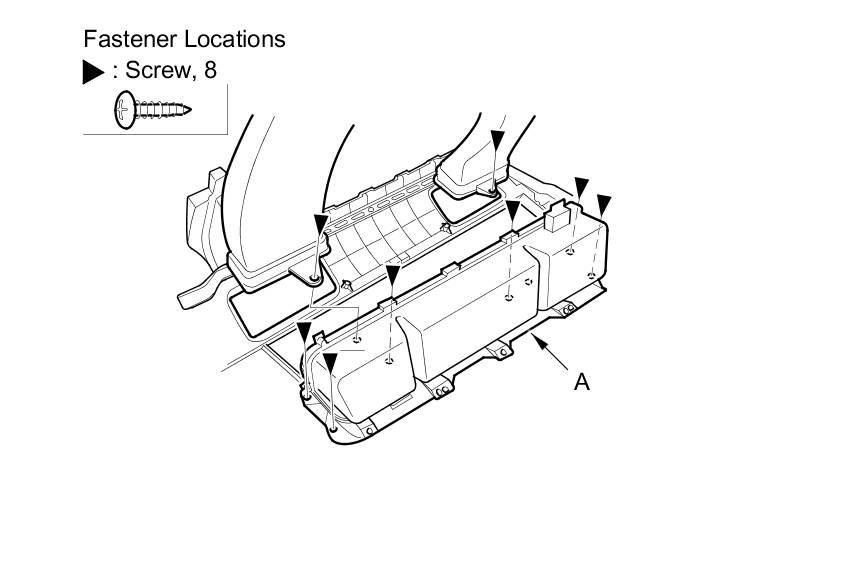 Fastener Locations
▶ : Screw, 8

A