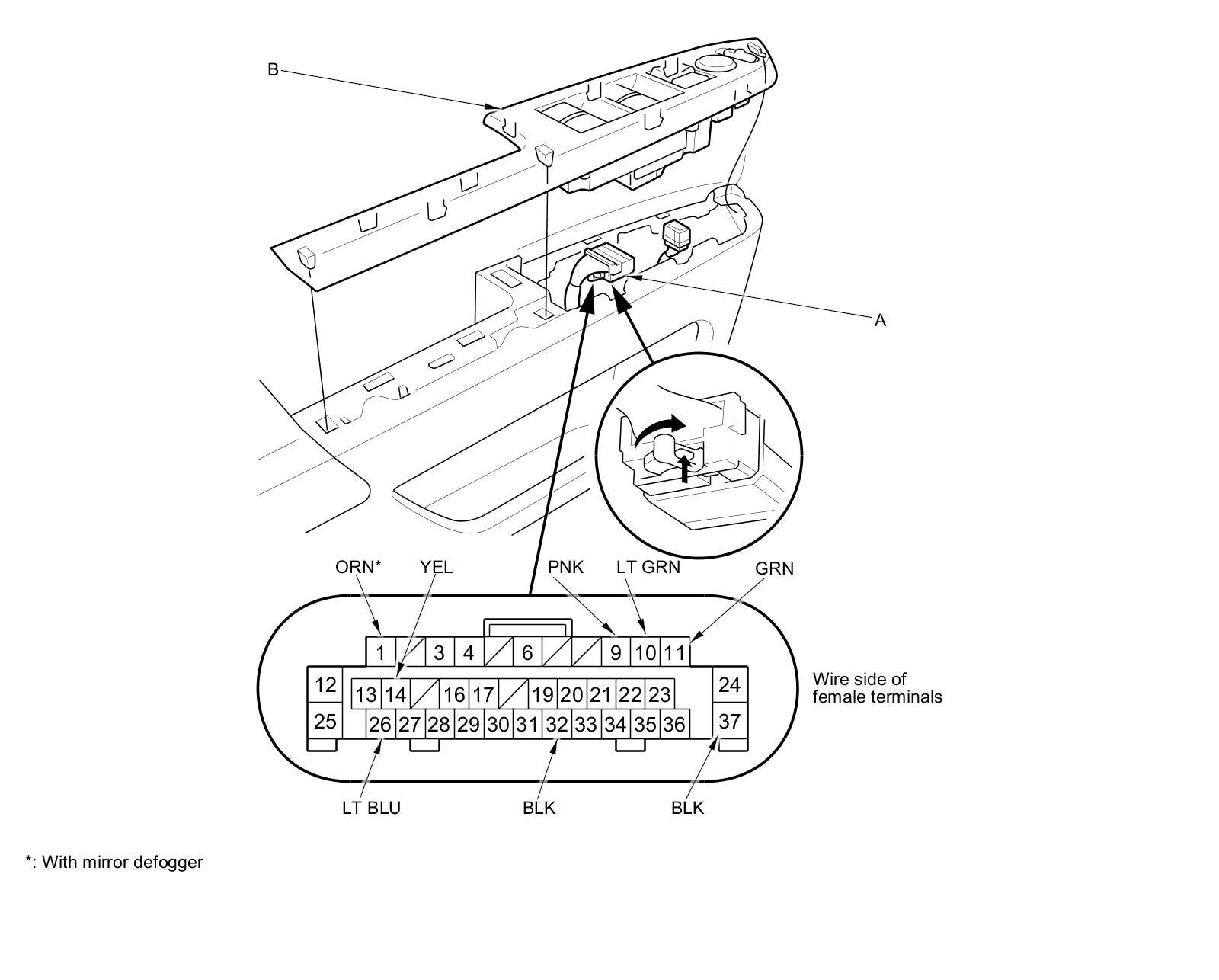 B

A

ORN*
YEL
PNK
LT GRN
GRN

1 3 4 6 9 10 11
12 13 14 16 17 19 20 21 22 23 24
25 26 27 28 29 30 31 32 33 34 35 36 37

Wire side of female terminals

LT BLU
BLK
BLK

*: With mirror defogger