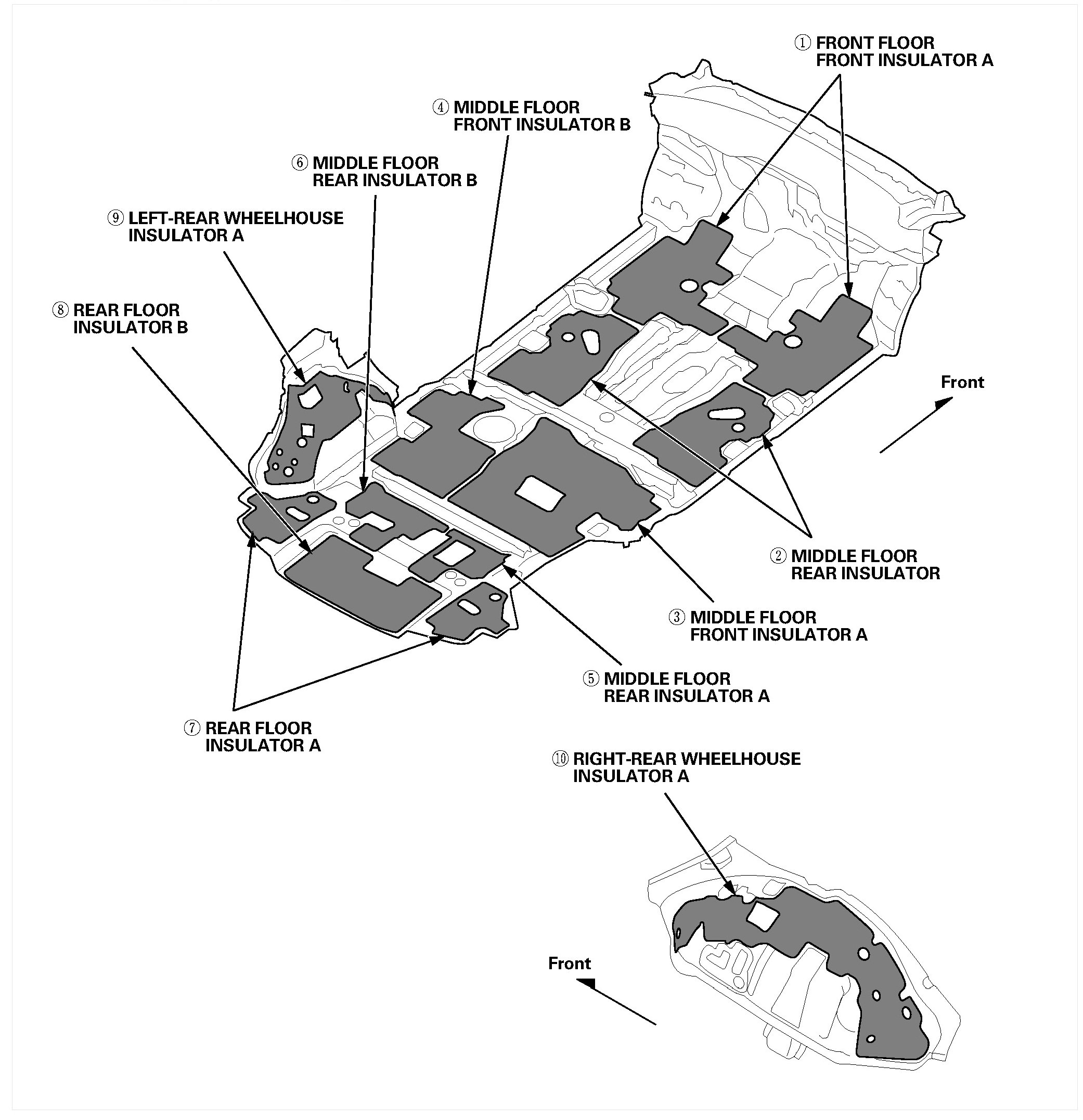 ① FRONT FLOOR FRONT INSULATOR A

④ MIDDLE FLOOR FRONT INSULATOR B

⑥ MIDDLE FLOOR REAR INSULATOR B

⑨ LEFT-REAR WHEELHOUSE INSULATOR A

⑧ REAR FLOOR INSULATOR B

Front

② MIDDLE FLOOR REAR INSULATOR

③ MIDDLE FLOOR FRONT INSULATOR A

⑤ MIDDLE FLOOR REAR INSULATOR A

⑦ REAR FLOOR INSULATOR A

⑩ RIGHT-REAR WHEELHOUSE INSULATOR A

Front