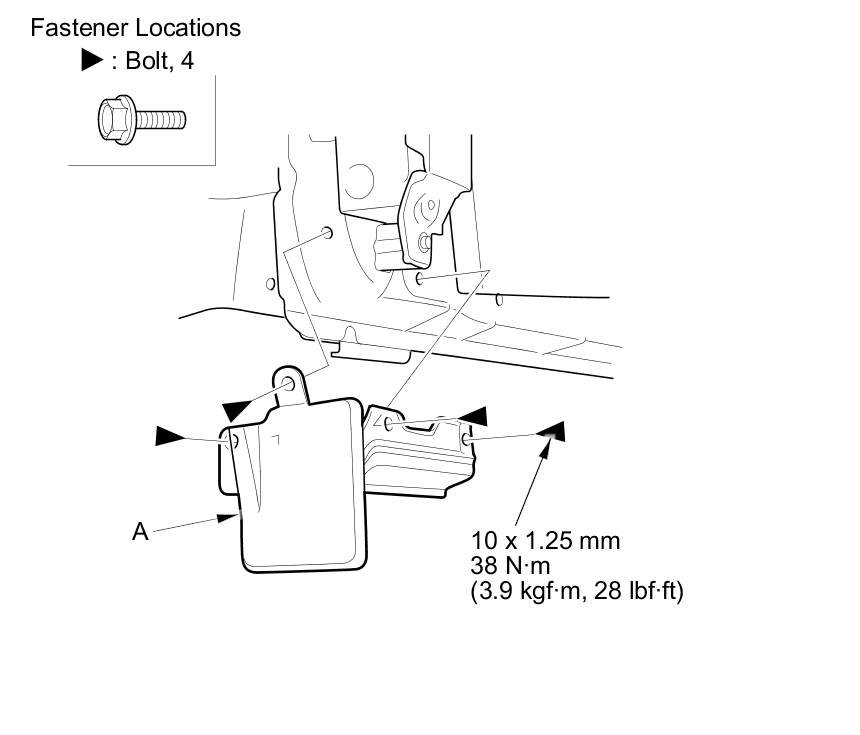 Fastener Locations
▶ : Bolt, 4

A

10 x 1.25 mm
38 N·m
(3.9 kgf·m, 28 lbf·ft)