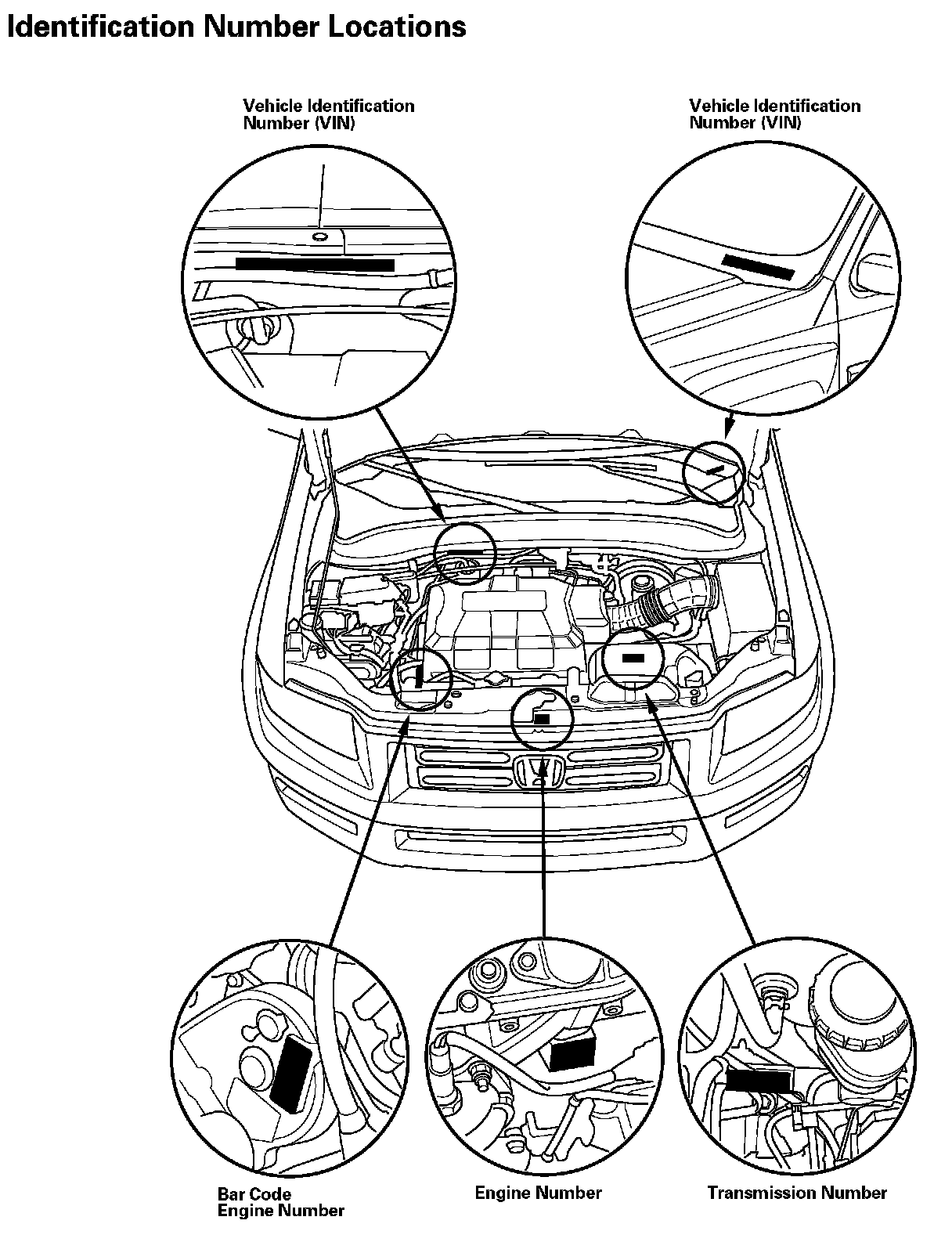 Identification Number Locations

Vehicle Identification Number (VIN)

Vehicle Identification Number (VIN)

Bar Code Engine Number

Engine Number

Transmission Number