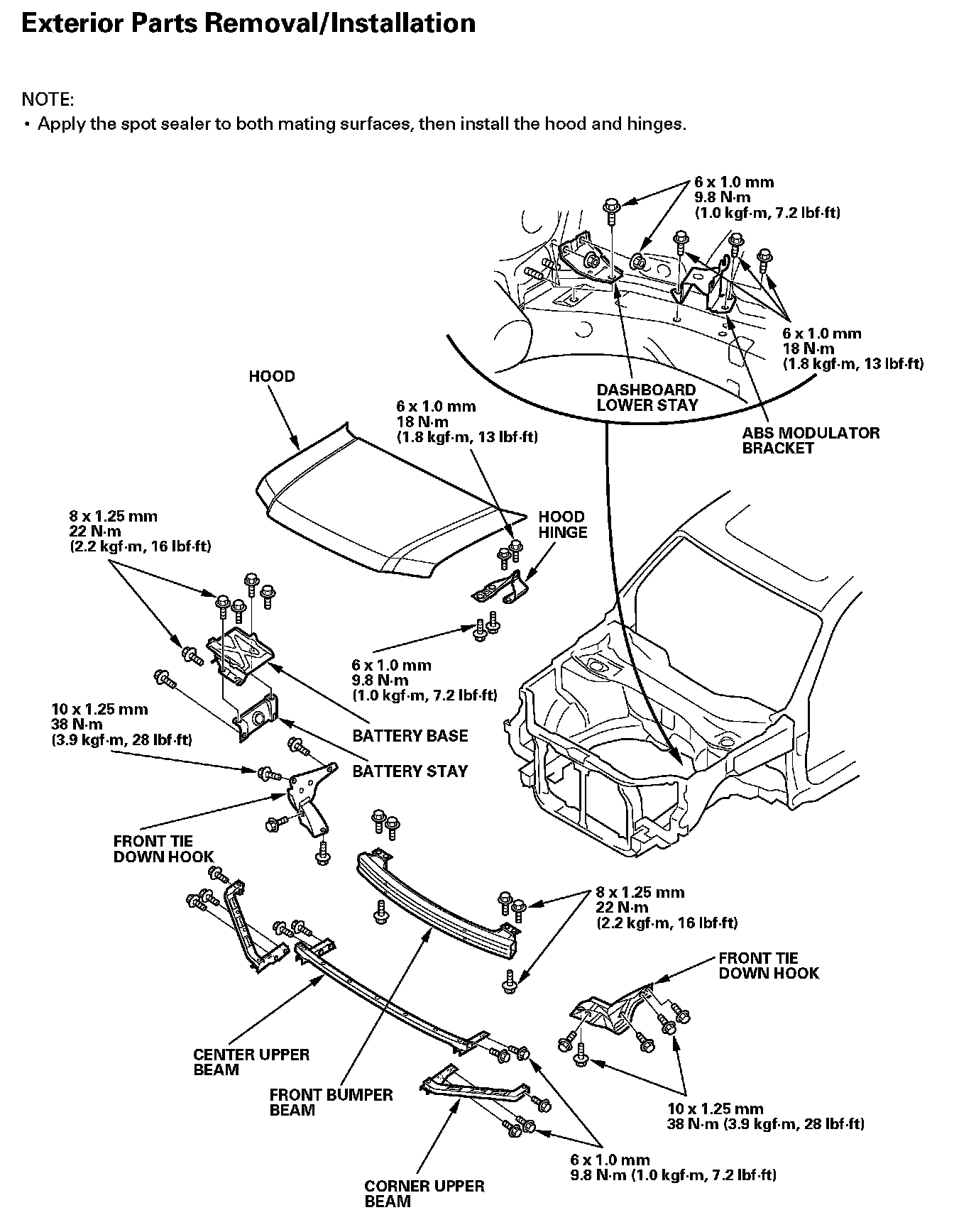 Exterior Parts Removal/Installation

NOTE:
• Apply the spot sealer to both mating surfaces, then install the hood and hinges.

6 x 1.0 mm
9.8 N·m
(1.0 kgf·m, 7.2 lbf·ft)

6 x 1.0 mm
18 N·m
(1.8 kgf·m, 13 lbf·ft)

DASHBOARD
LOWER STAY

ABS MODULATOR
BRACKET

HOOD

6 x 1.0 mm
18 N·m
(1.8 kgf·m, 13 lbf·ft)

HOOD
HINGE

8 x 1.25 mm
22 N·m
(2.2 kgf·m, 16 lbf·ft)

6 x 1.0 mm
9.8 N·m
(1.0 kgf·m, 7.2 lbf·ft)

10 x 1.25 mm
38 N·m
(3.9 kgf·m, 28 lbf·ft)

BATTERY BASE

BATTERY STAY

FRONT TIE
DOWN HOOK

8 x 1.25 mm
22 N·m
(2.2 kgf·m, 16 lbf·ft)

FRONT TIE
DOWN HOOK

CENTER UPPER
BEAM

FRONT BUMPER
BEAM

10 x 1.25 mm
38 N·m (3.9 kgf·m, 28 lbf·ft)

6 x 1.0 mm
9.8 N·m (1.0 kgf·m, 7.2 lbf·ft)

CORNER UPPER
BEAM