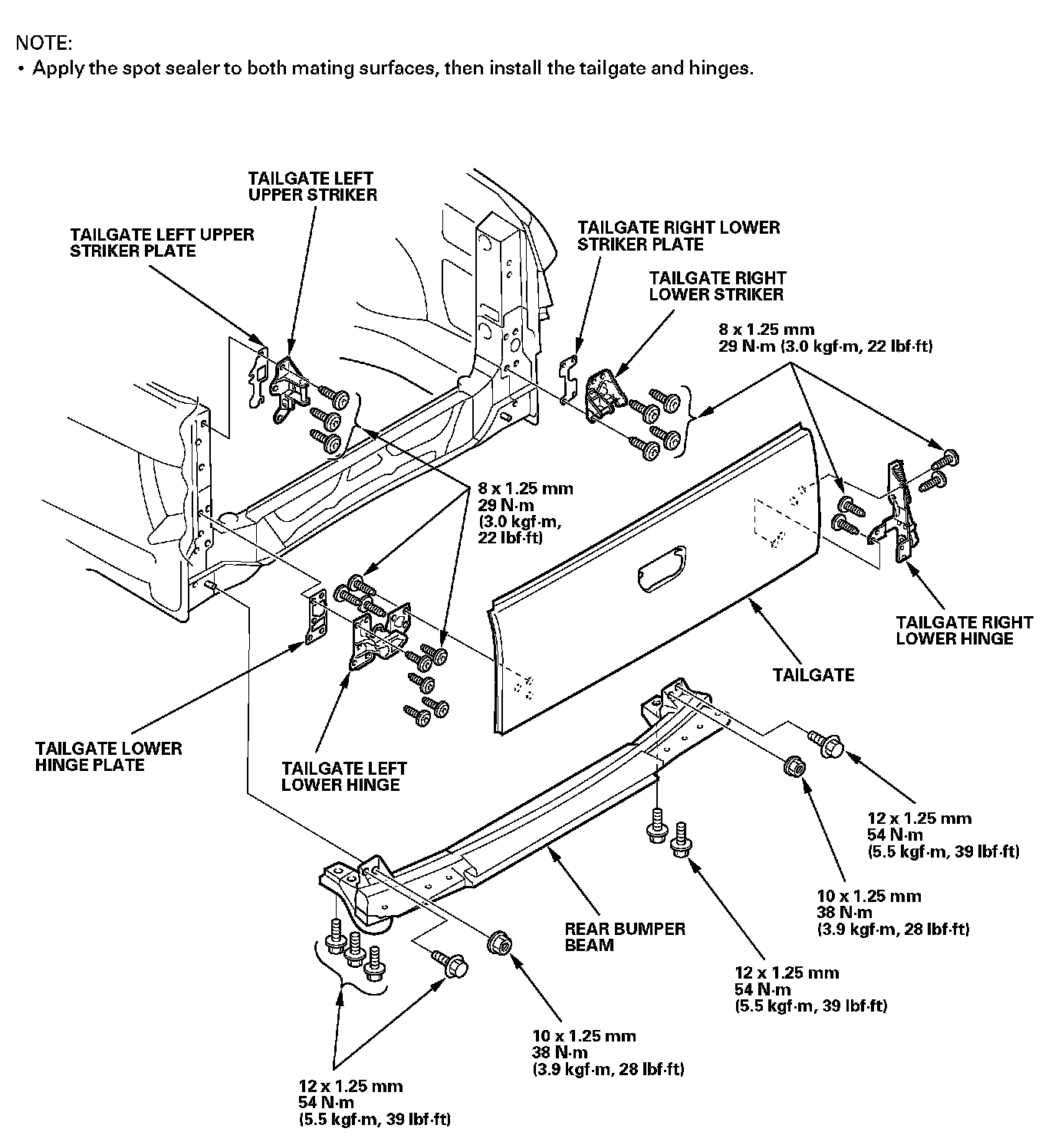 NOTE:
• Apply the spot sealer to both mating surfaces, then install the tailgate and hinges.

TAILGATE LEFT UPPER STRIKER

TAILGATE LEFT UPPER STRIKER PLATE

TAILGATE RIGHT LOWER STRIKER PLATE

TAILGATE RIGHT LOWER STRIKER

8 x 1.25 mm
29 N·m (3.0 kgf·m, 22 lbf·ft)

8 x 1.25 mm
29 N·m
(3.0 kgf·m,
22 lbf·ft)

TAILGATE RIGHT LOWER HINGE

TAILGATE

TAILGATE LOWER HINGE PLATE

TAILGATE LEFT LOWER HINGE

12 x 1.25 mm
54 N·m
(5.5 kgf·m, 39 lbf·ft)

10 x 1.25 mm
38 N·m
(3.9 kgf·m, 28 lbf·ft)

REAR BUMPER BEAM

12 x 1.25 mm
54 N·m
(5.5 kgf·m, 39 lbf·ft)

10 x 1.25 mm
38 N·m
(3.9 kgf·m, 28 lbf·ft)

12 x 1.25 mm
54 N·m
(5.5 kgf·m, 39 lbf·ft)