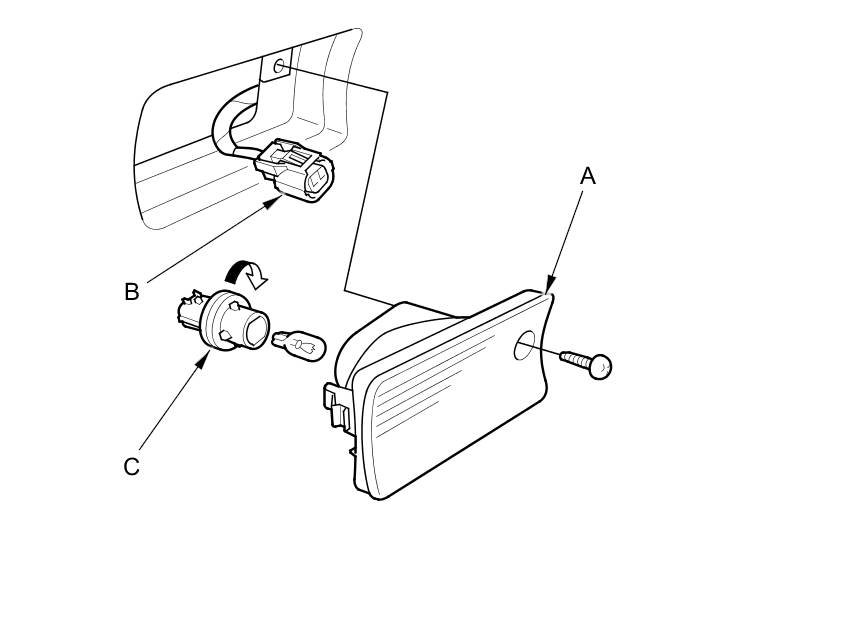 A
B
C