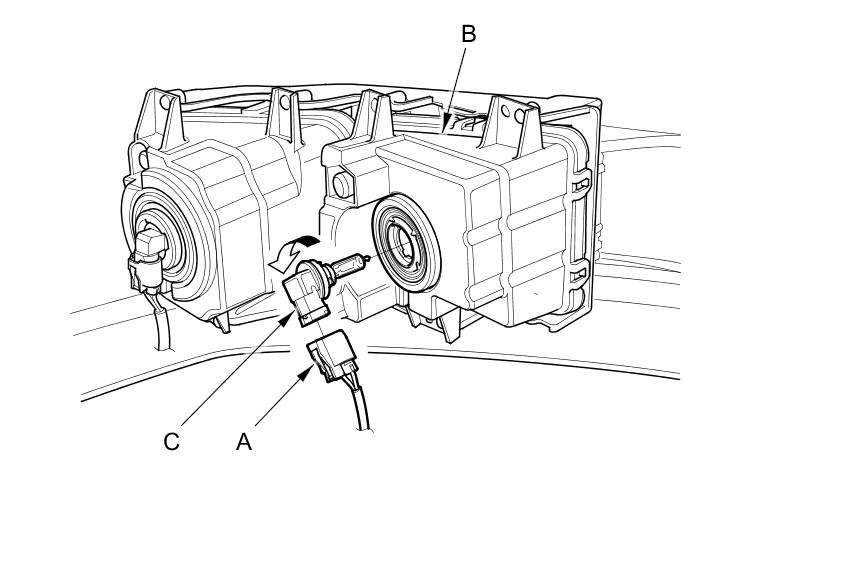 B

C
A