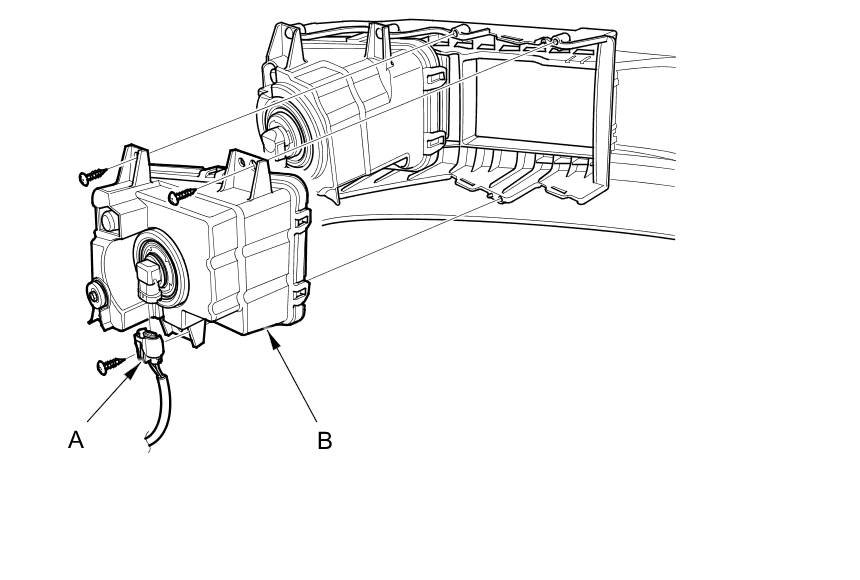 A
B