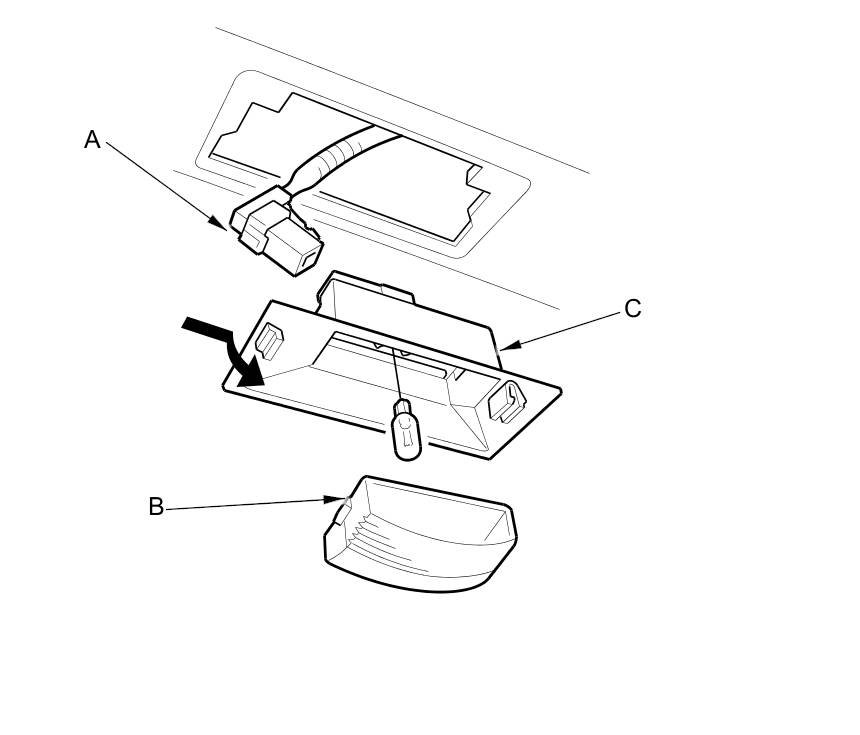 A
C
B