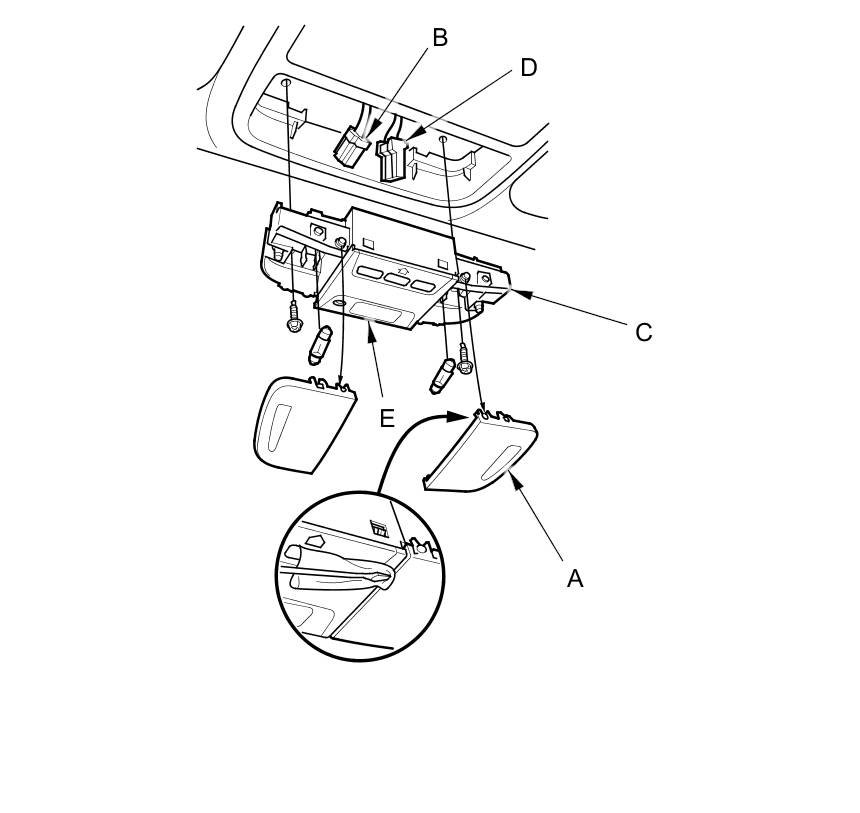 B
D
C
E
A