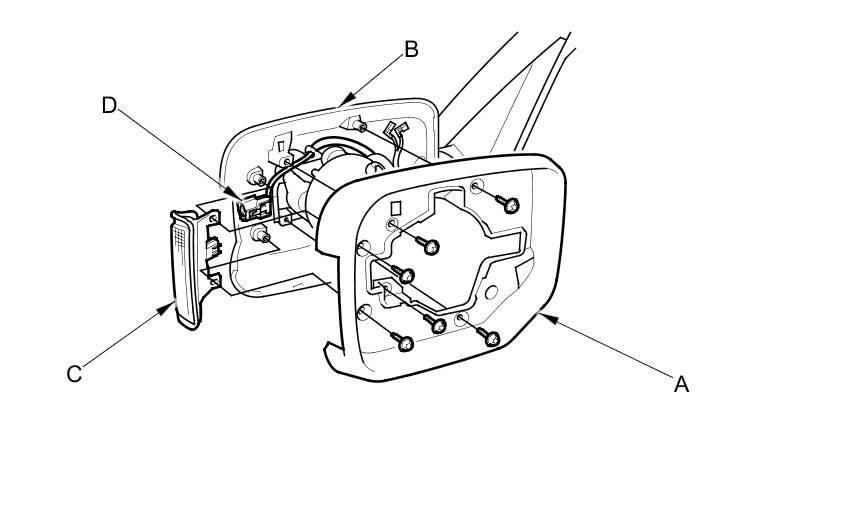 B
D
C
A