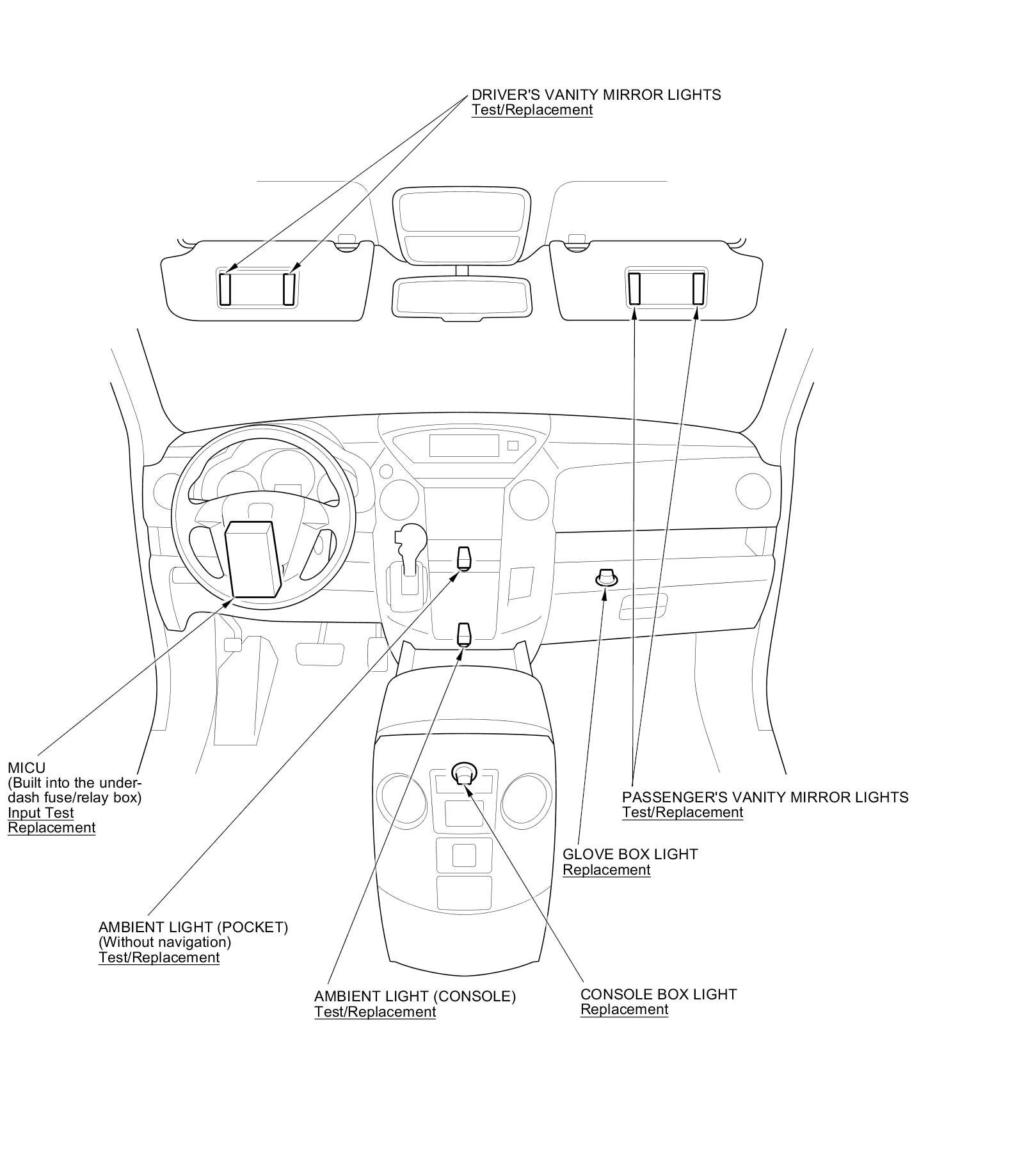 DRIVER'S VANITY MIRROR LIGHTS
Test/Replacement

MICU
(Built into the under-dash fuse/relay box)
Input Test
Replacement

PASSENGER'S VANITY MIRROR LIGHTS
Test/Replacement

GLOVE BOX LIGHT
Replacement

AMBIENT LIGHT (POCKET)
(Without navigation)
Test/Replacement

AMBIENT LIGHT (CONSOLE)
Test/Replacement

CONSOLE BOX LIGHT
Replacement