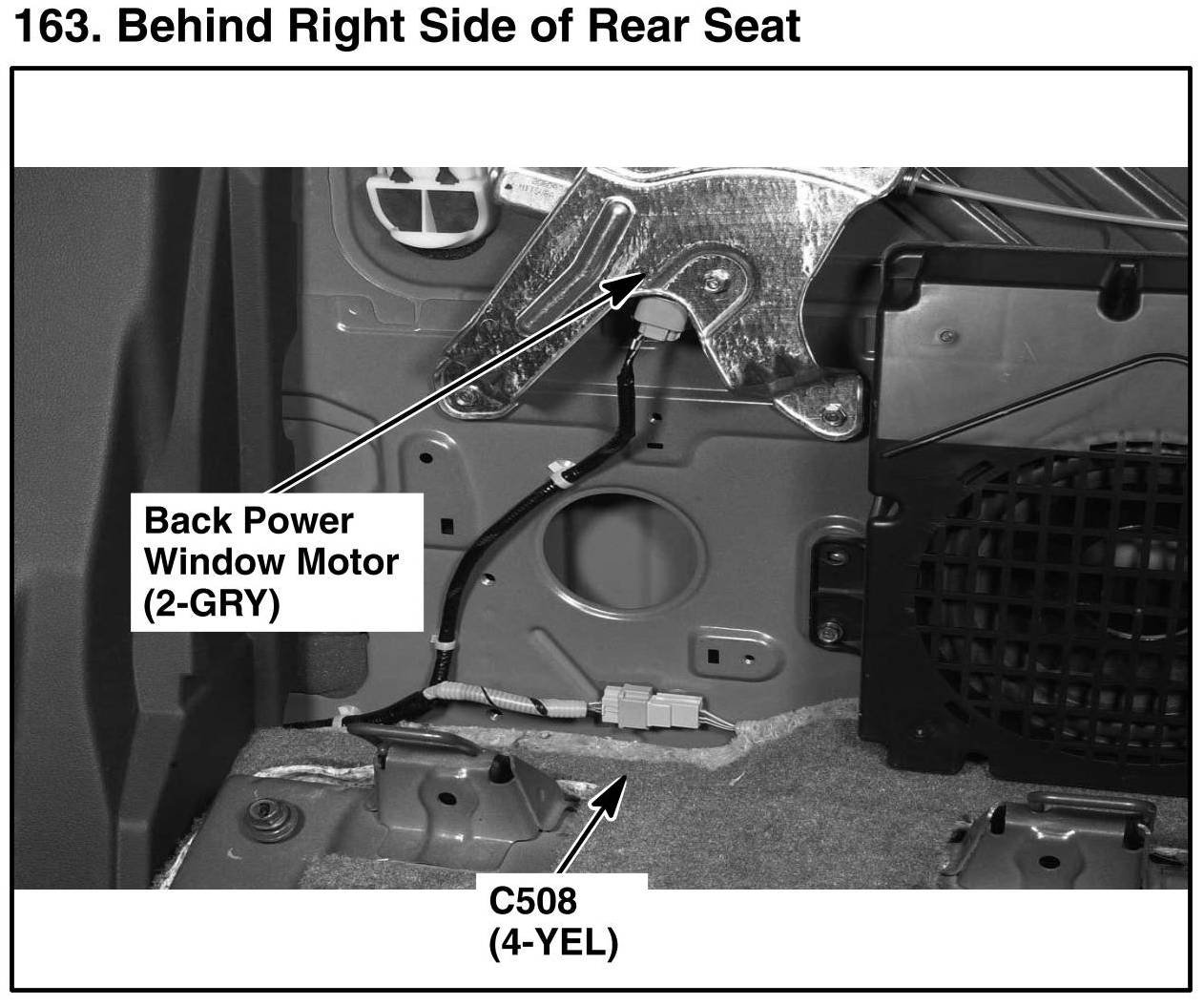 163. Behind Right Side of Rear Seat

Back Power Window Motor (2-GRY)

C508 (4-YEL)