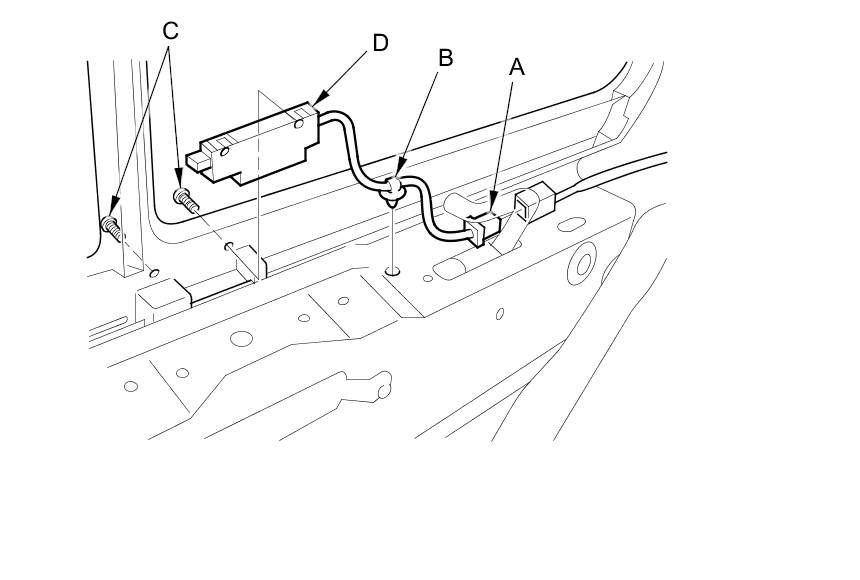 C
D
B
A