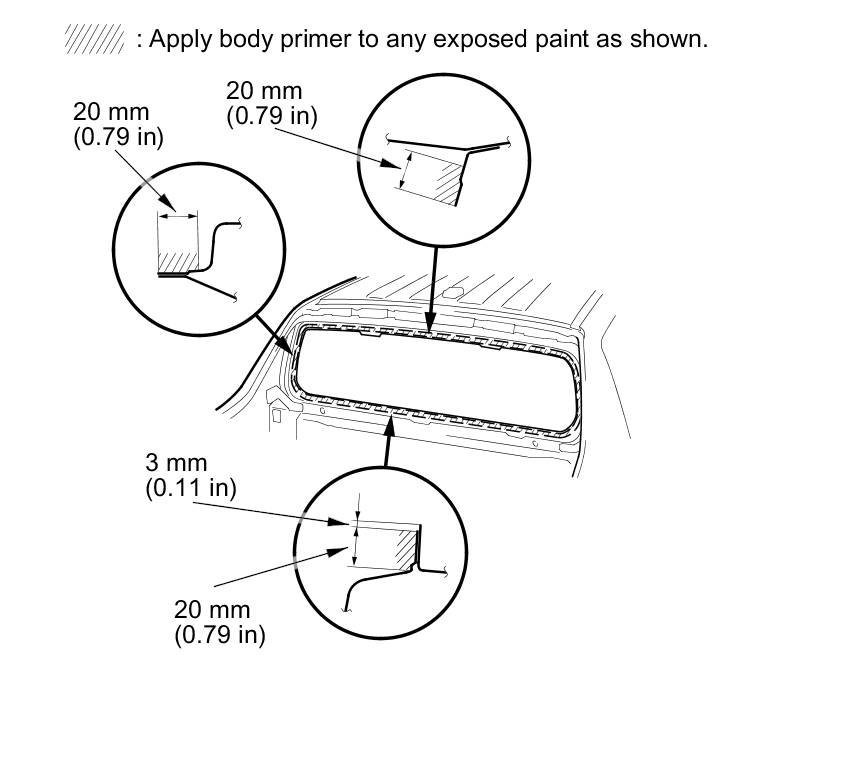 : Apply body primer to any exposed paint as shown.

20 mm
(0.79 in)

20 mm
(0.79 in)

3 mm
(0.11 in)

20 mm
(0.79 in)