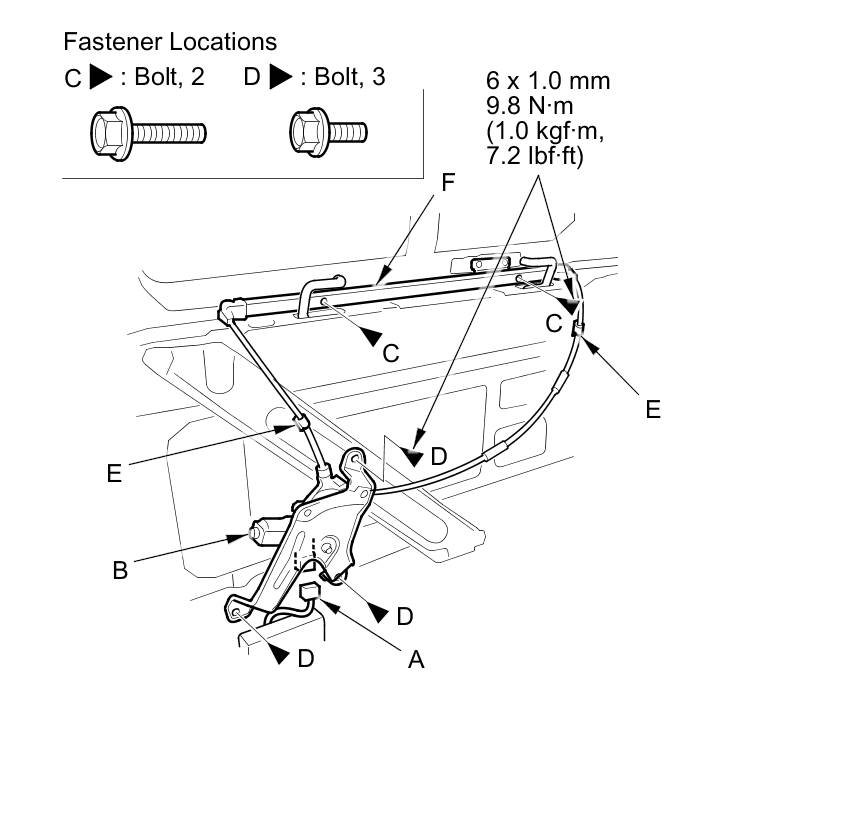 Fastener Locations
C ▶ : Bolt, 2 D ▶ : Bolt, 3

6 x 1.0 mm
9.8 N·m
(1.0 kgf·m,
7.2 lbf·ft)

F
C
C
E
E
D
B
D
D
A