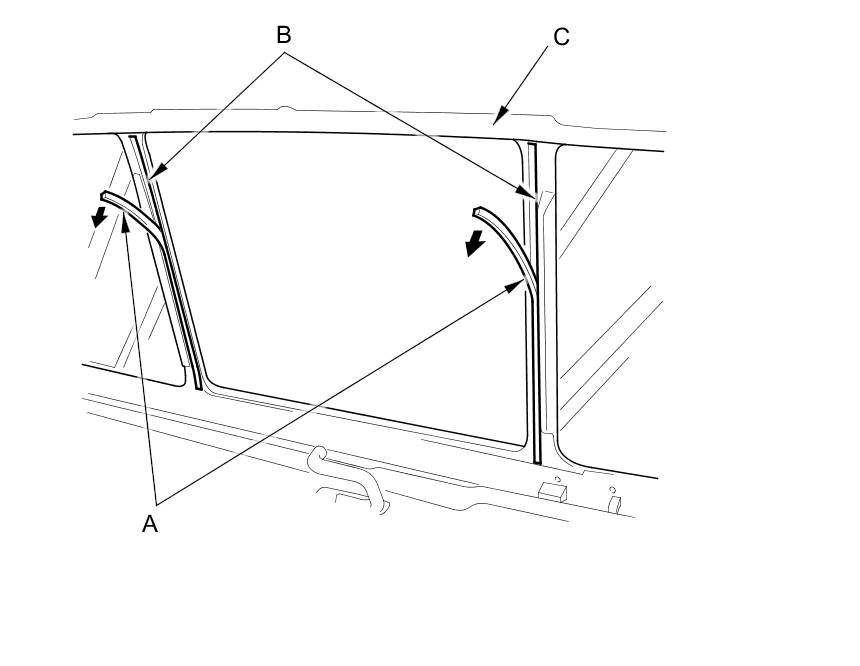 B
C
A