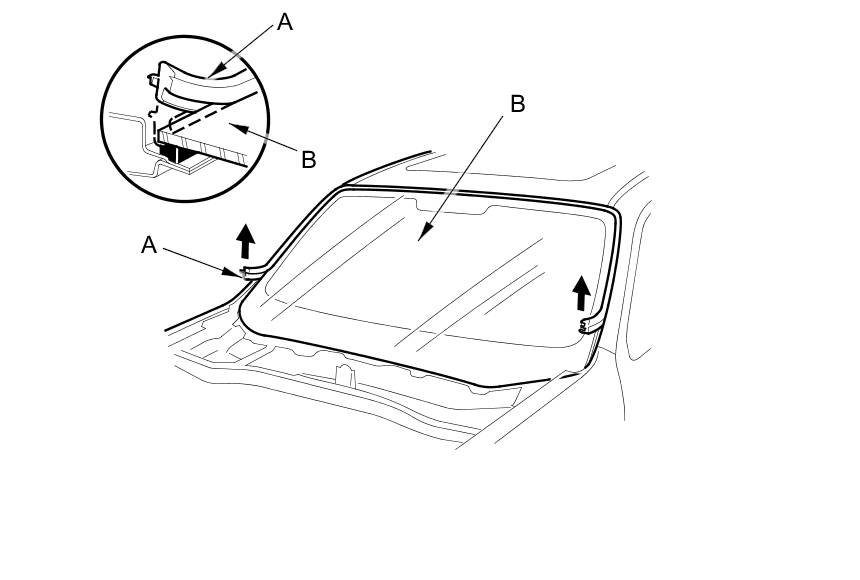 A

B

B

A