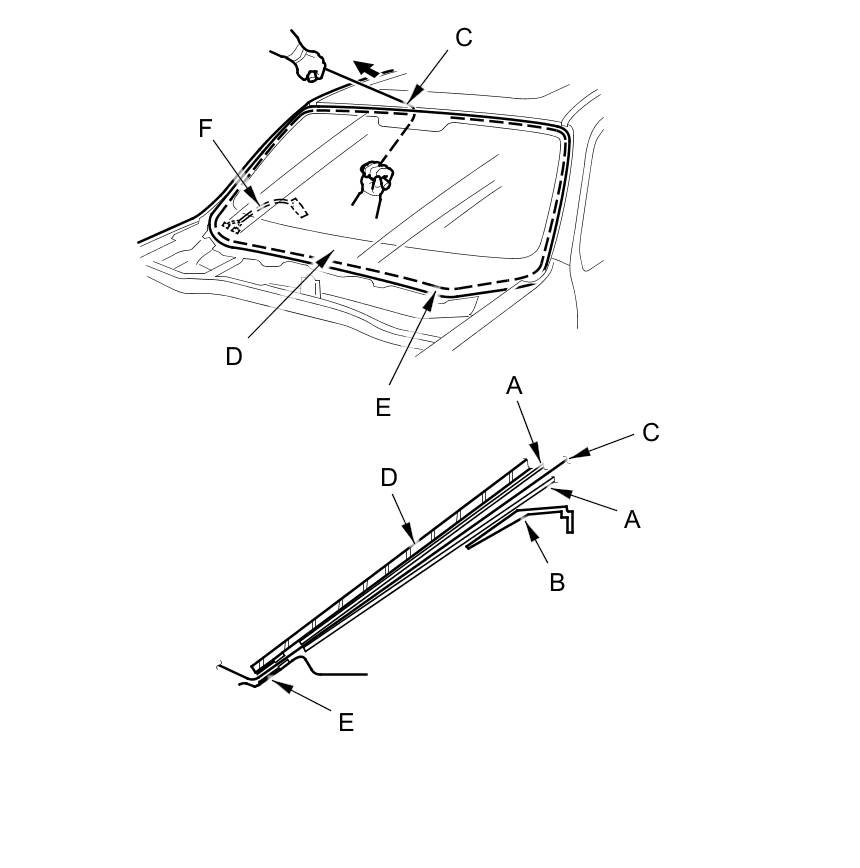 C
F
D
E
A
C
D
A
B
E