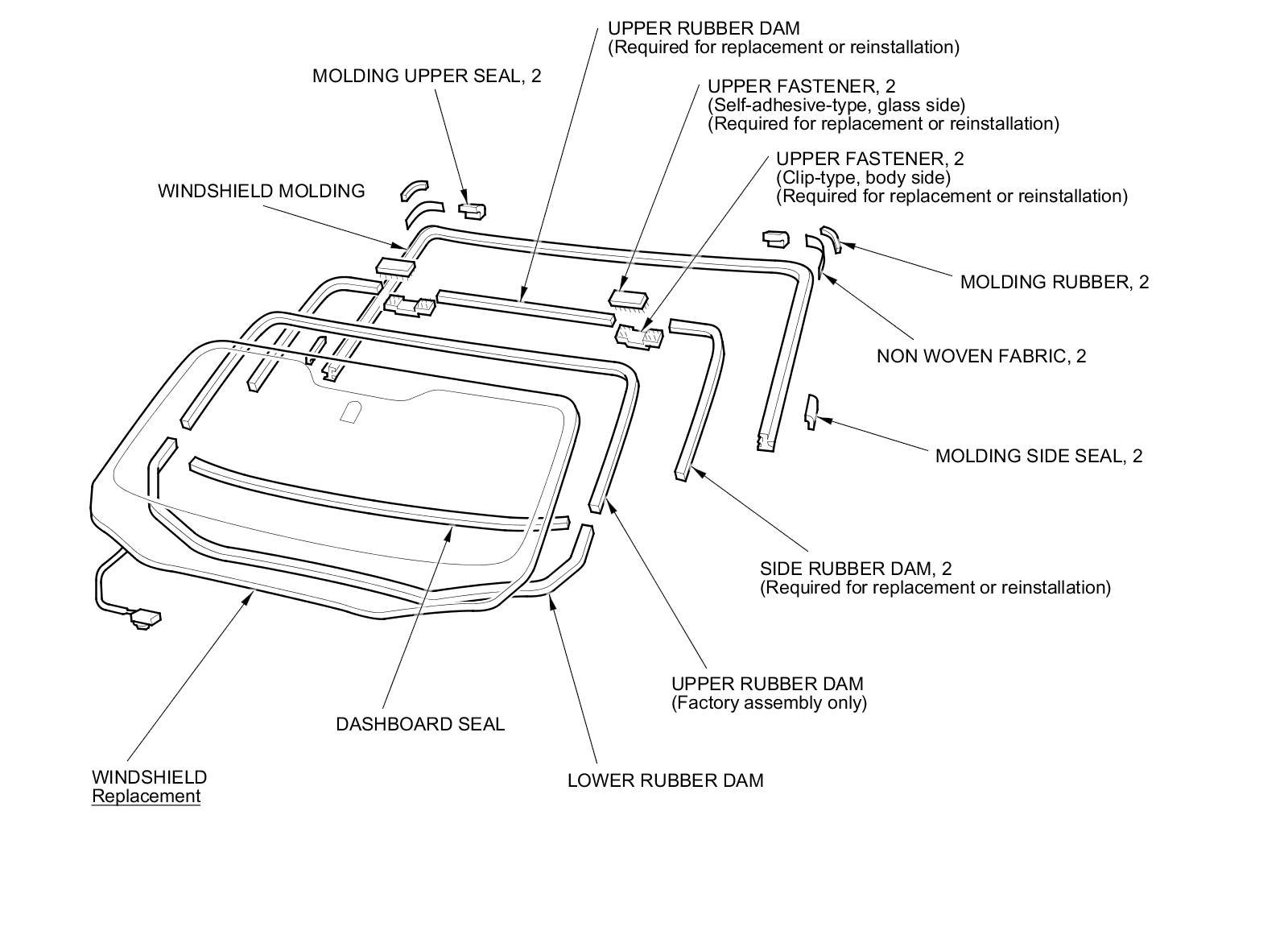 UPPER RUBBER DAM
(Required for replacement or reinstallation)

MOLDING UPPER SEAL, 2

UPPER FASTENER, 2
(Self-adhesive-type, glass side)
(Required for replacement or reinstallation)

UPPER FASTENER, 2
(Clip-type, body side)
(Required for replacement or reinstallation)

WINDSHIELD MOLDING

MOLDING RUBBER, 2

NON WOVEN FABRIC, 2

MOLDING SIDE SEAL, 2

SIDE RUBBER DAM, 2
(Required for replacement or reinstallation)

UPPER RUBBER DAM
(Factory assembly only)

DASHBOARD SEAL

WINDSHIELD
Replacement

LOWER RUBBER DAM