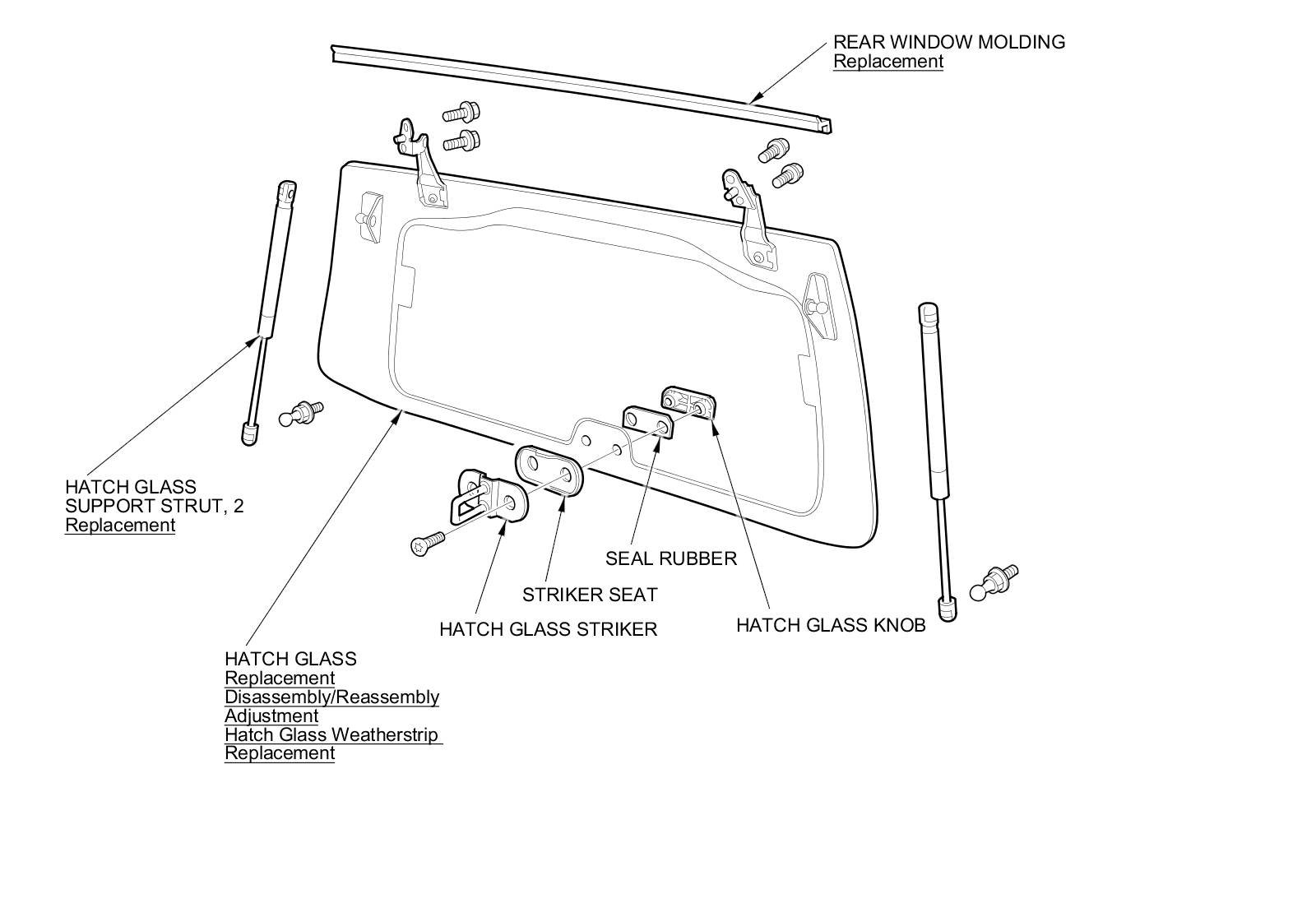 REAR WINDOW MOLDING
Replacement

HATCH GLASS
SUPPORT STRUT, 2
Replacement

SEAL RUBBER

STRIKER SEAT

HATCH GLASS STRIKER

HATCH GLASS KNOB

HATCH GLASS
Replacement
Disassembly/Reassembly
Adjustment
Hatch Glass Weatherstrip
Replacement