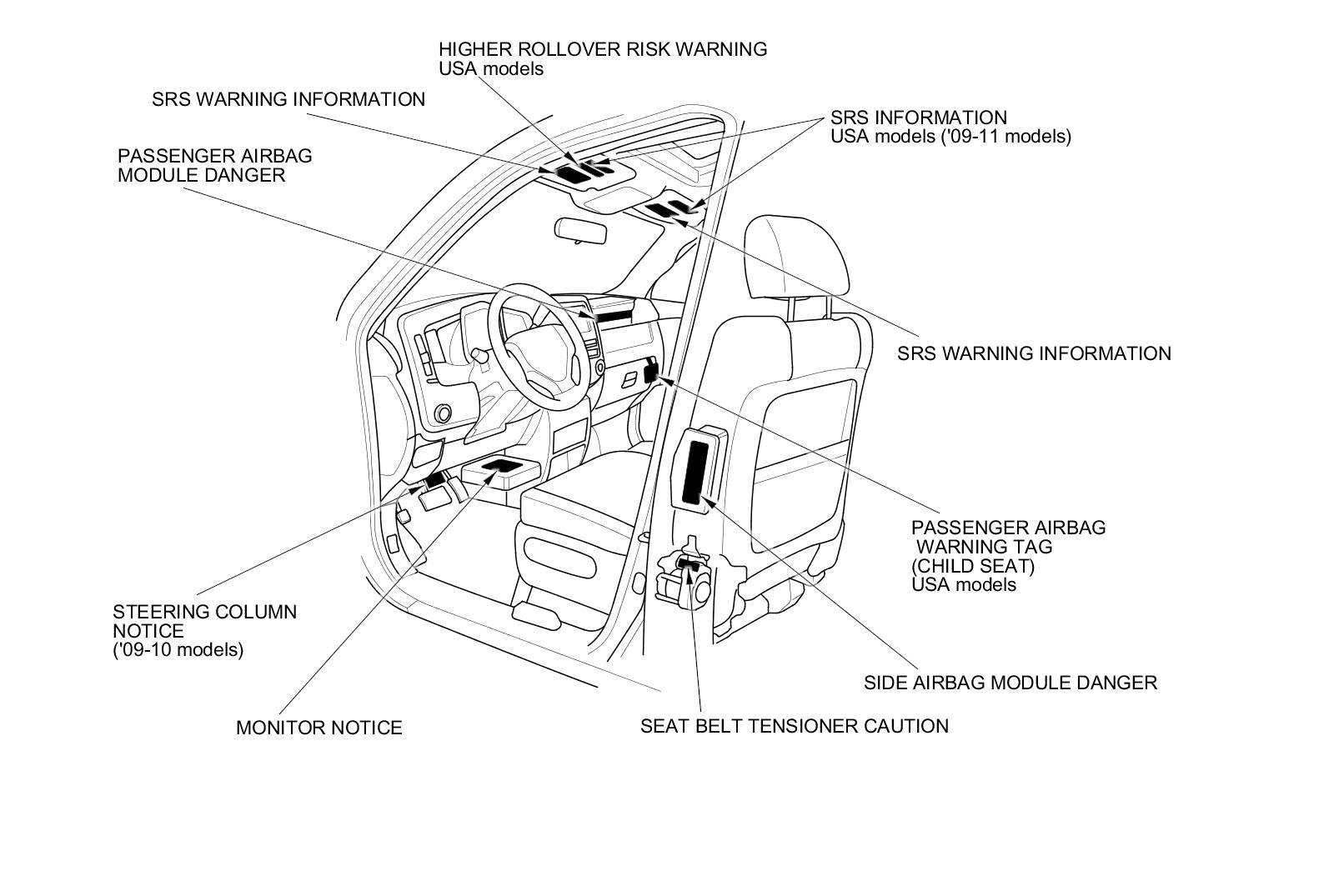 HIGHER ROLLOVER RISK WARNING
USA models

SRS WARNING INFORMATION

SRS INFORMATION
USA models ('09-11 models)

PASSENGER AIRBAG
MODULE DANGER

SRS WARNING INFORMATION

PASSENGER AIRBAG
WARNING TAG
(CHILD SEAT)
USA models

STEERING COLUMN
NOTICE
('09-10 models)

SIDE AIRBAG MODULE DANGER

MONITOR NOTICE

SEAT BELT TENSIONER CAUTION