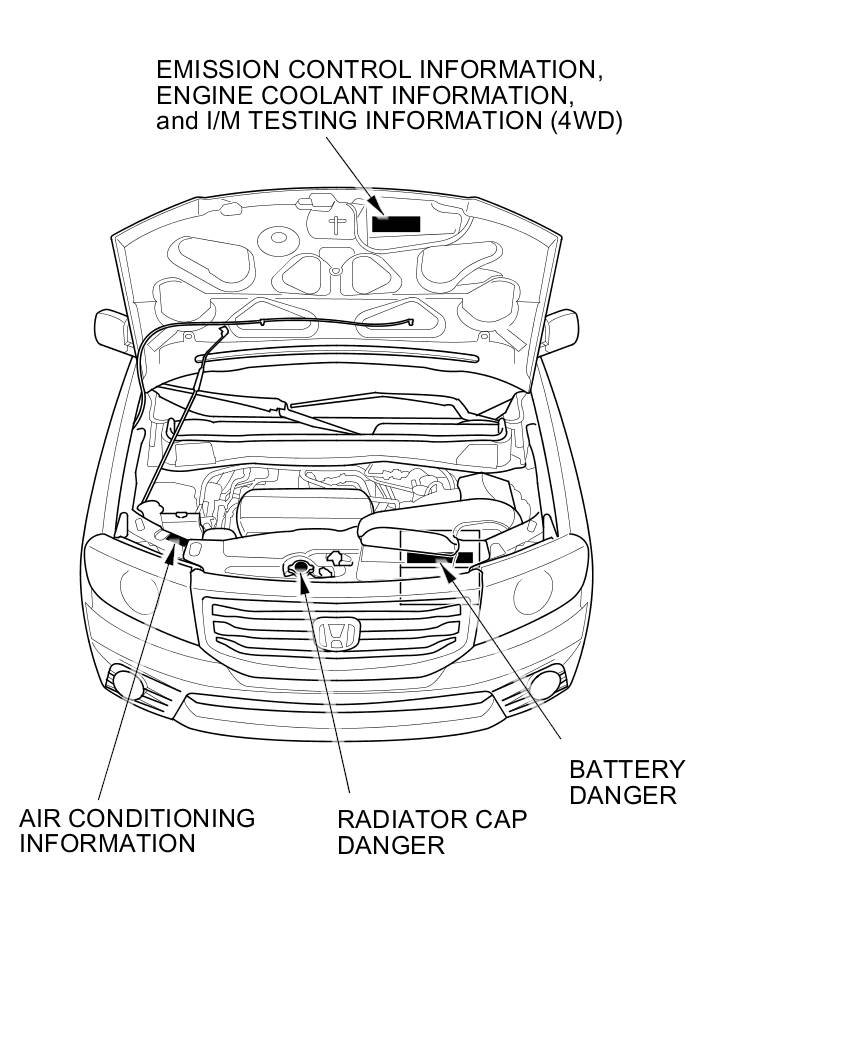 EMISSION CONTROL INFORMATION, ENGINE COOLANT INFORMATION, and I/M TESTING INFORMATION (4WD)

BATTERY DANGER

AIR CONDITIONING INFORMATION

RADIATOR CAP DANGER