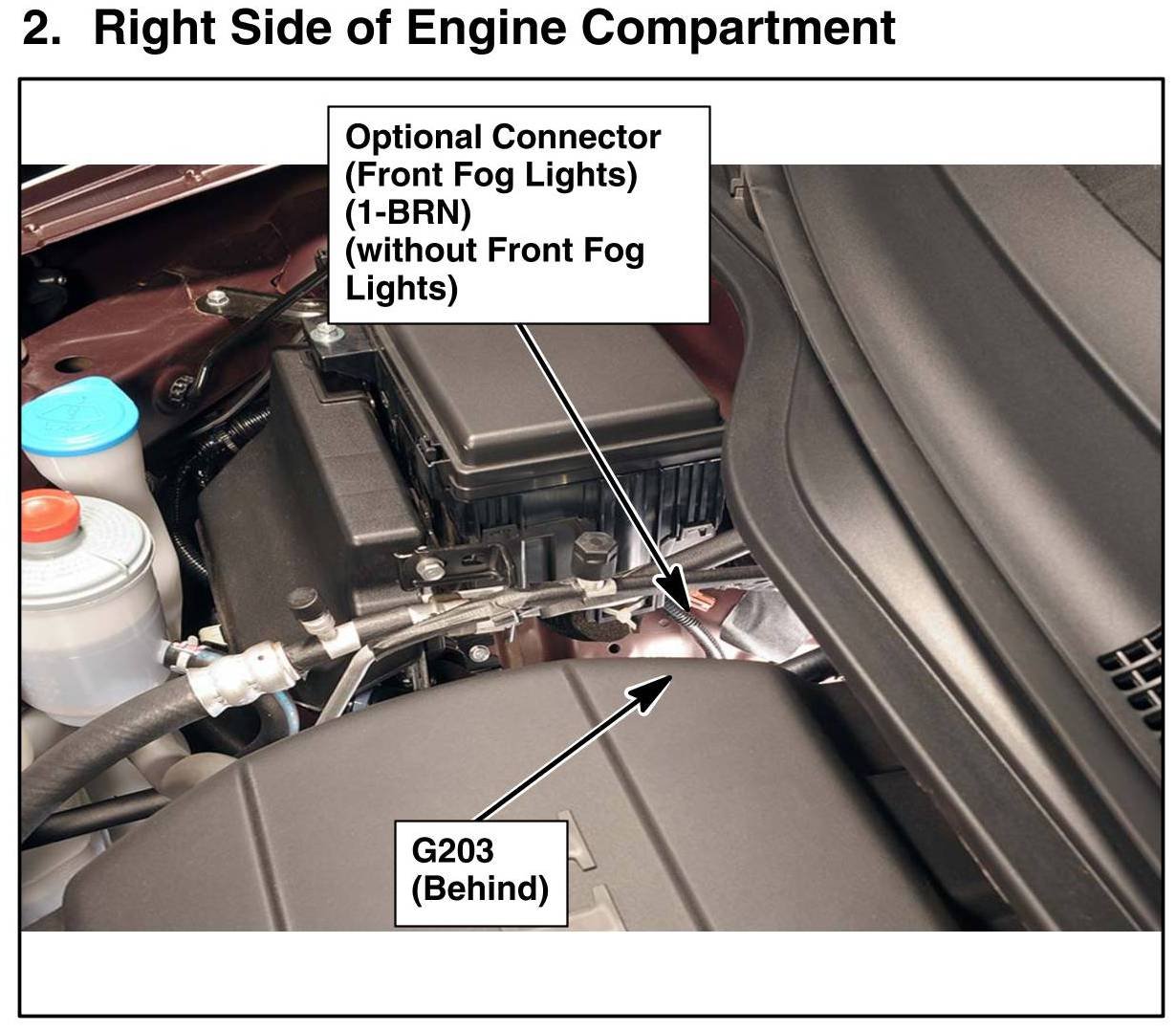 2. Right Side of Engine Compartment

Optional Connector (Front Fog Lights) (1-BRN) (without Front Fog Lights)

G203 (Behind)