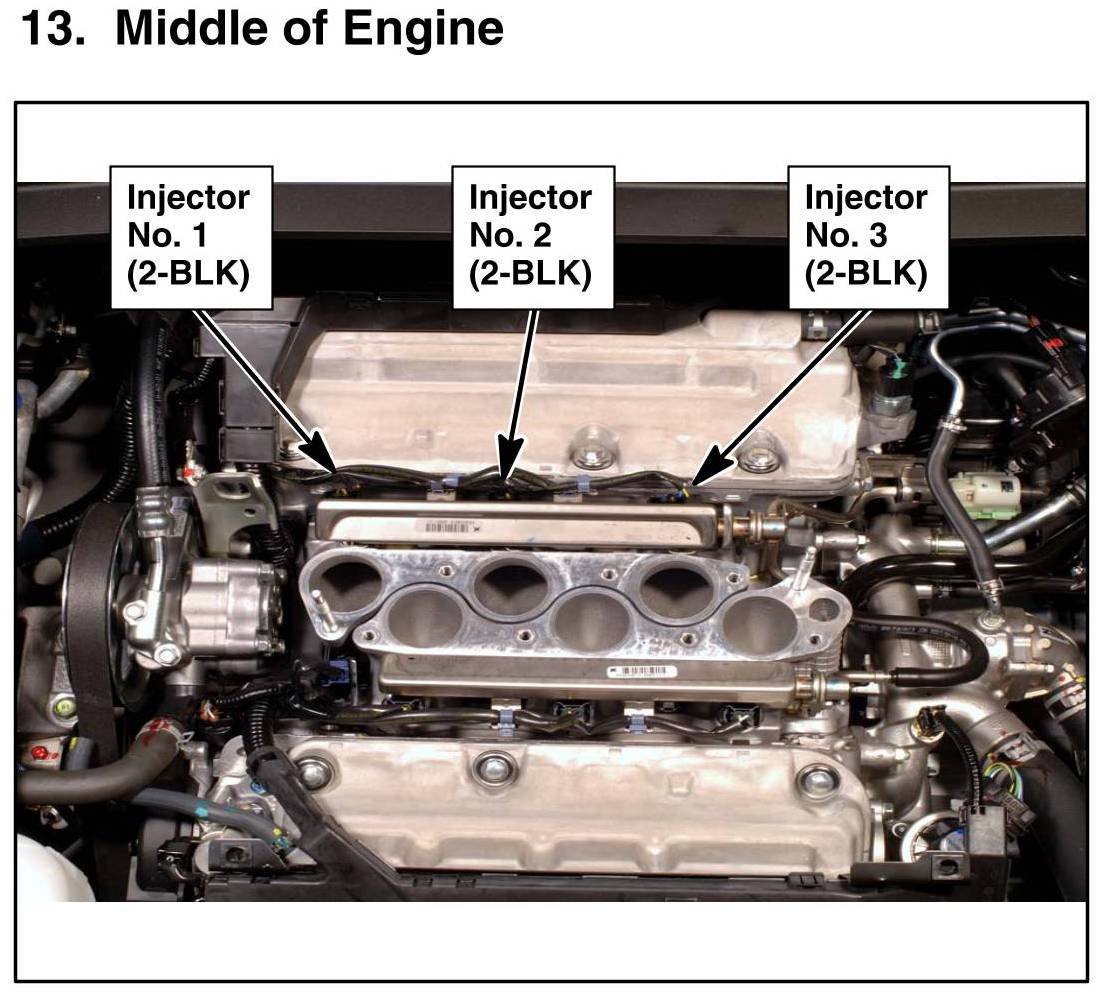 13. Middle of Engine

Injector No. 1 (2-BLK)

Injector No. 2 (2-BLK)

Injector No. 3 (2-BLK)