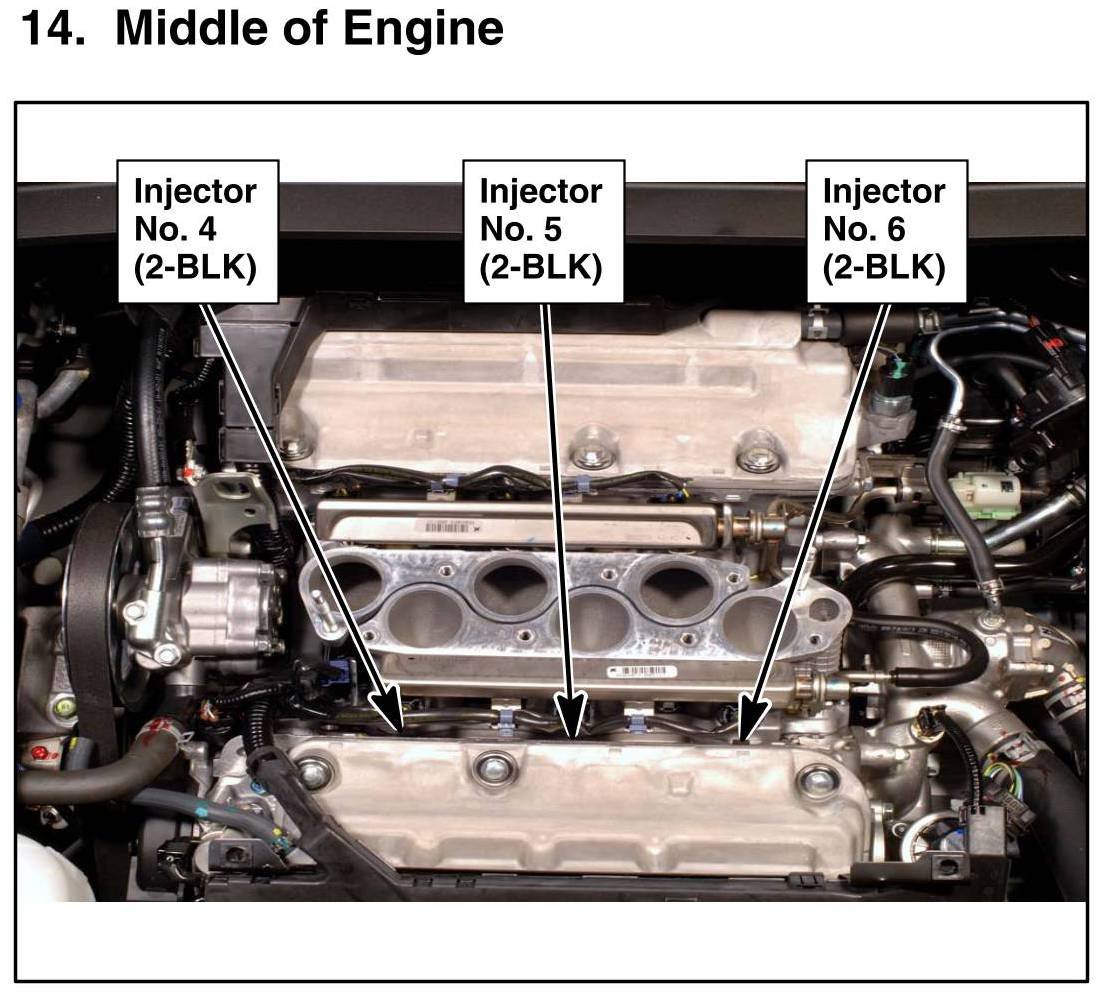 14. Middle of Engine

Injector No. 4 (2-BLK)

Injector No. 5 (2-BLK)

Injector No. 6 (2-BLK)