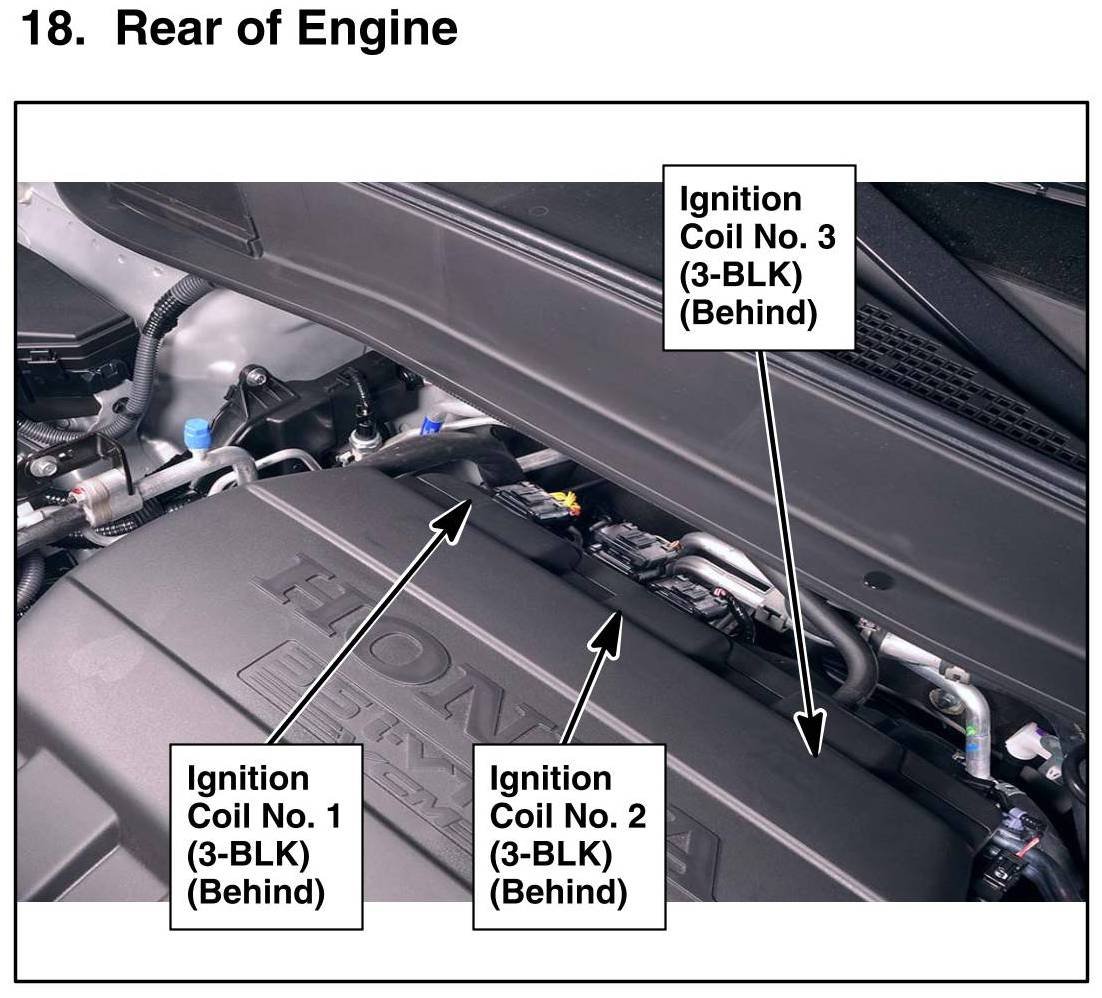 18. Rear of Engine

Ignition Coil No. 3 (3-BLK) (Behind)

HONDA

Ignition Coil No. 1 (3-BLK) (Behind)

Ignition Coil No. 2 (3-BLK) (Behind)